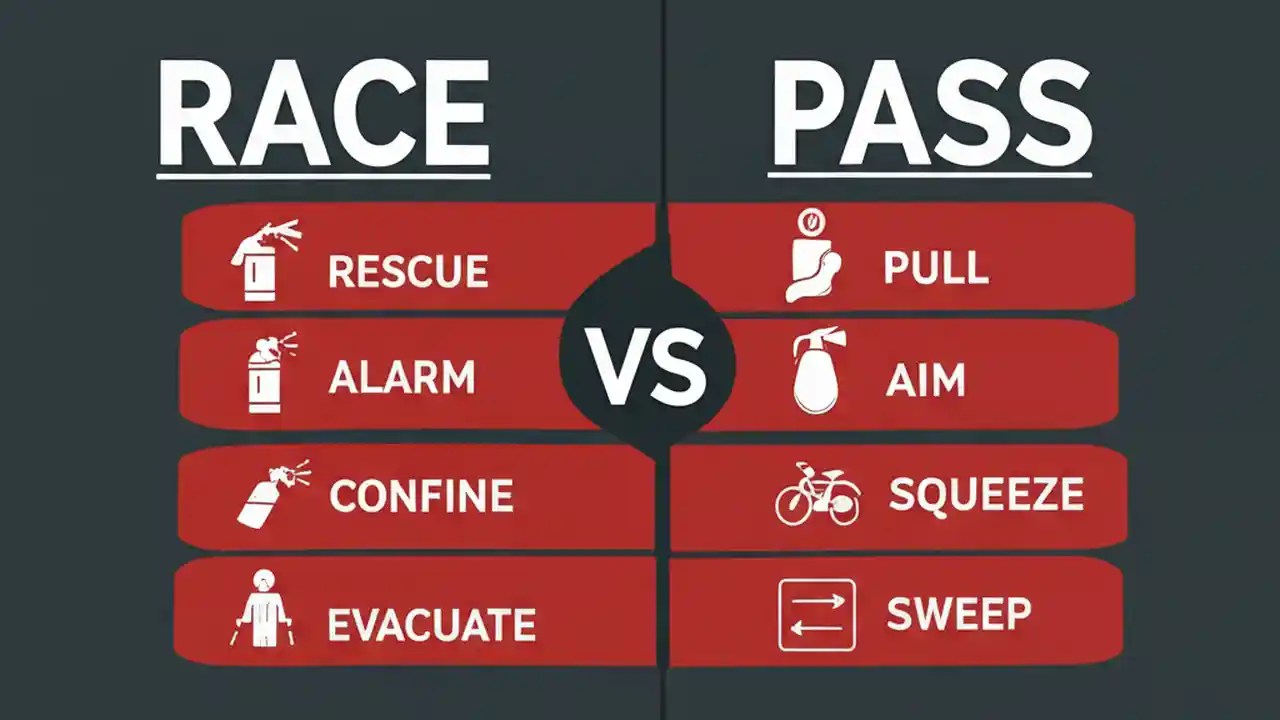 RACE

RESCUE

ALARM

CONFINE

EVACUATE

VS

PASS

PULL

AIM

SQUEEZE

SWEEP