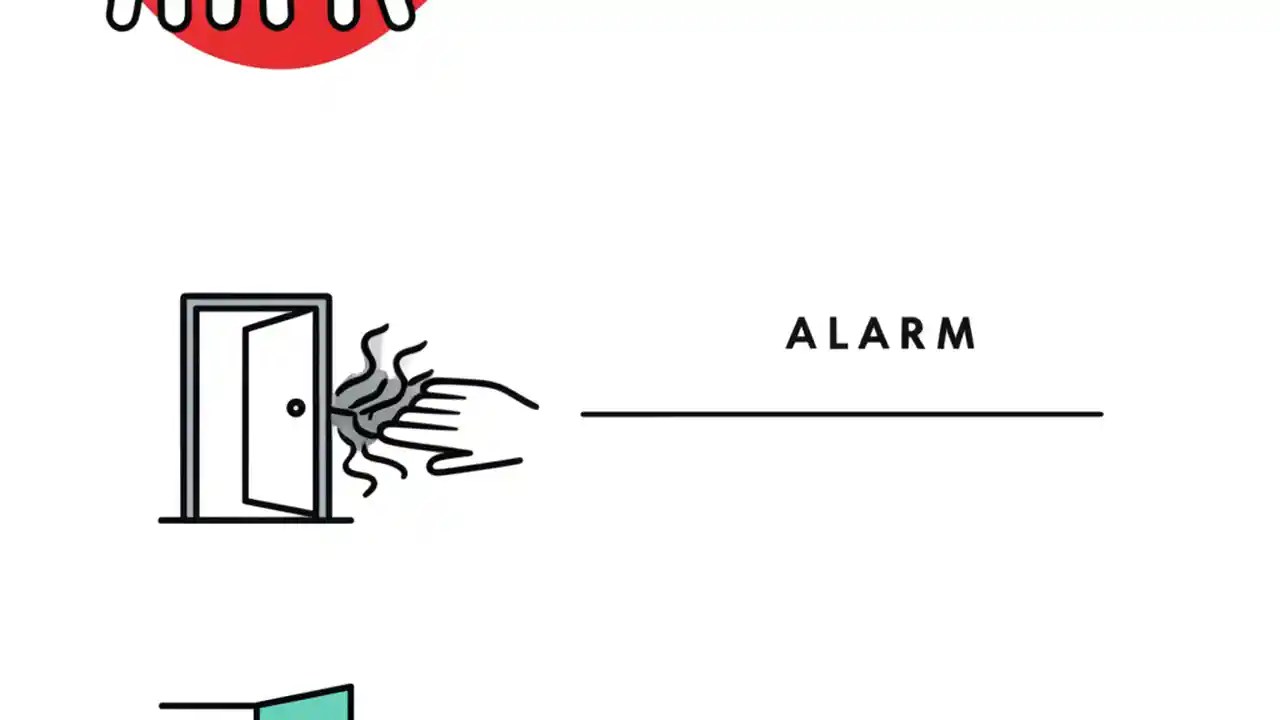 ALARM