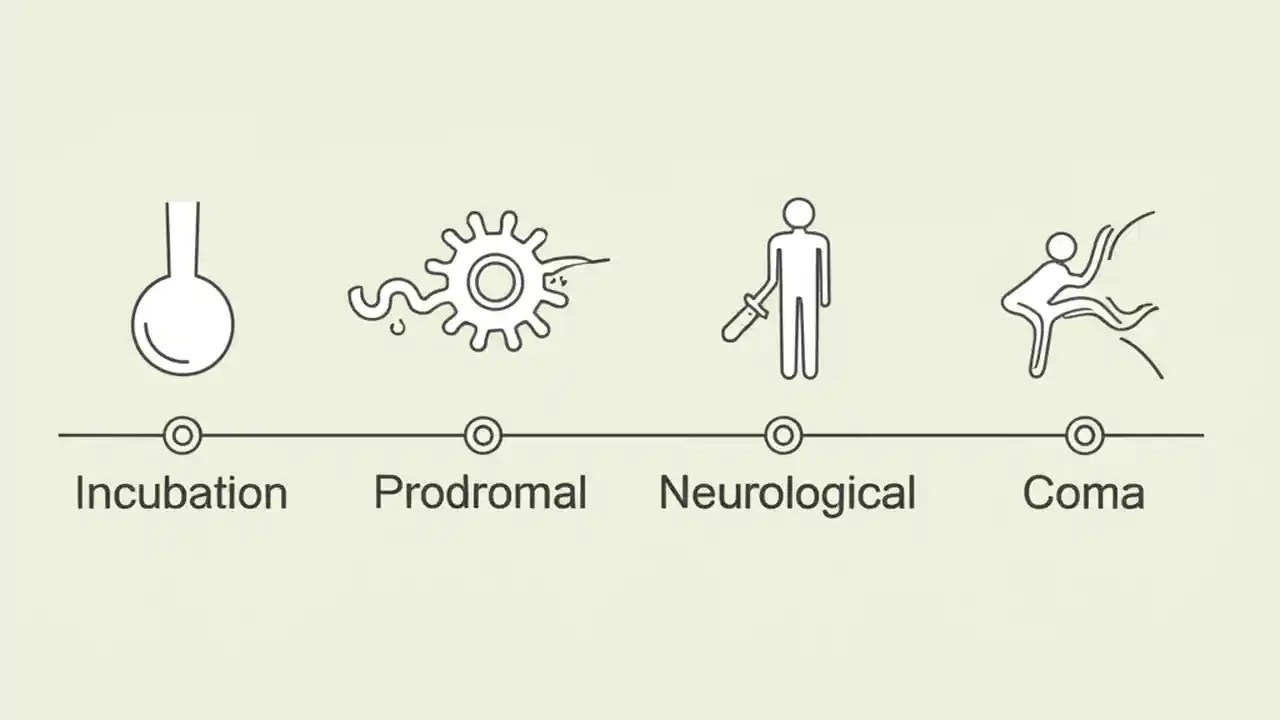 Incubation

Prodromal

Neurological

Coma