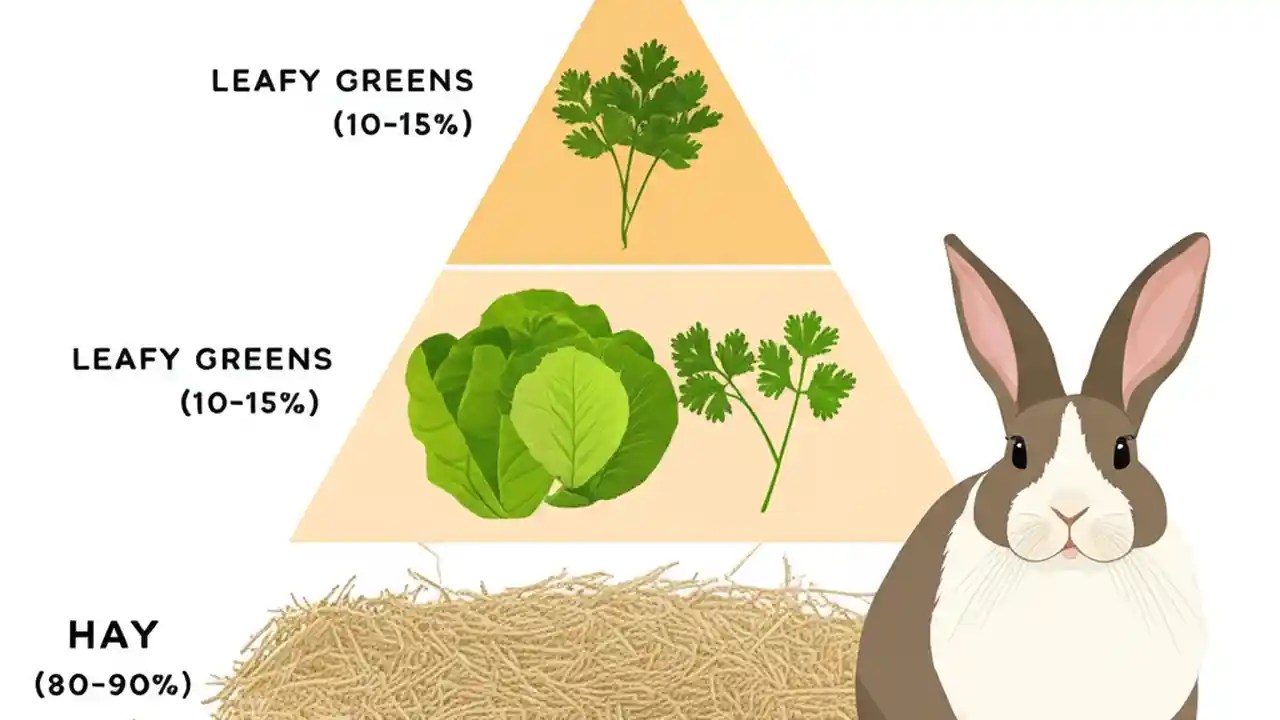 LEAFY GREENS
(10-15%)

LEAFY GREENS
(10-15%)

HAY
(80-90%)