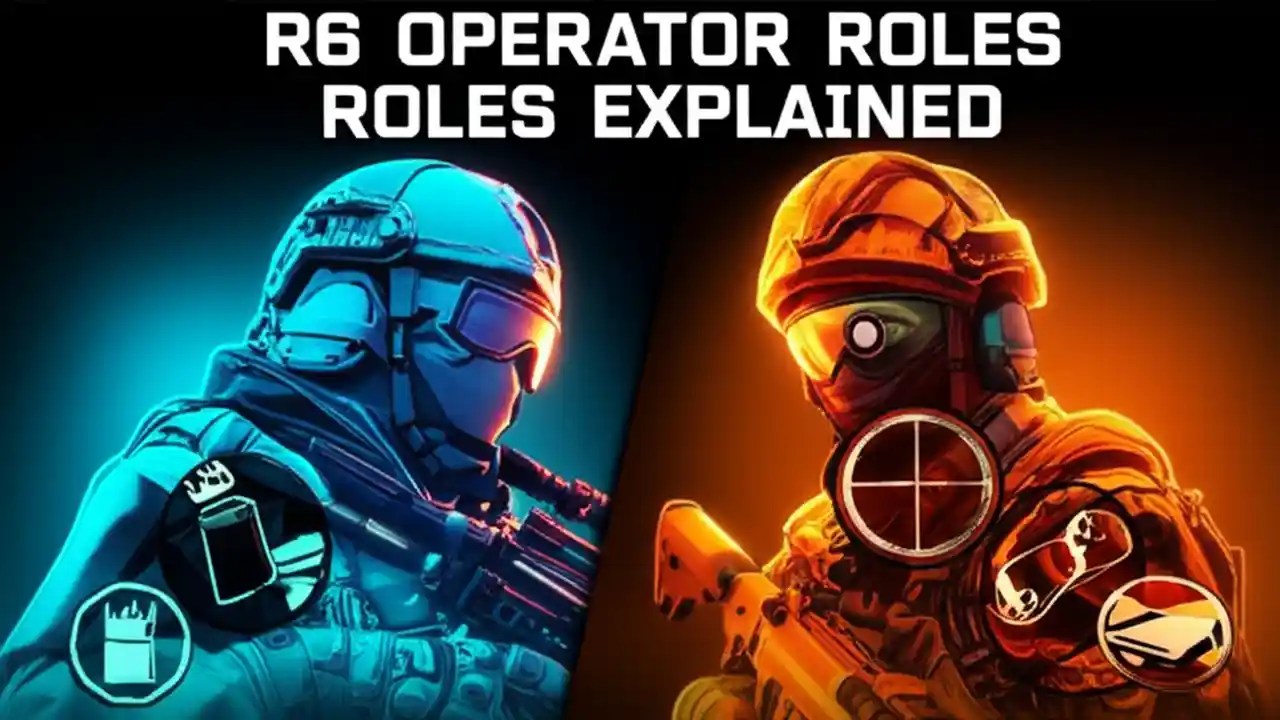 R6 OPERATOR ROLES
ROLES EXPLAINED