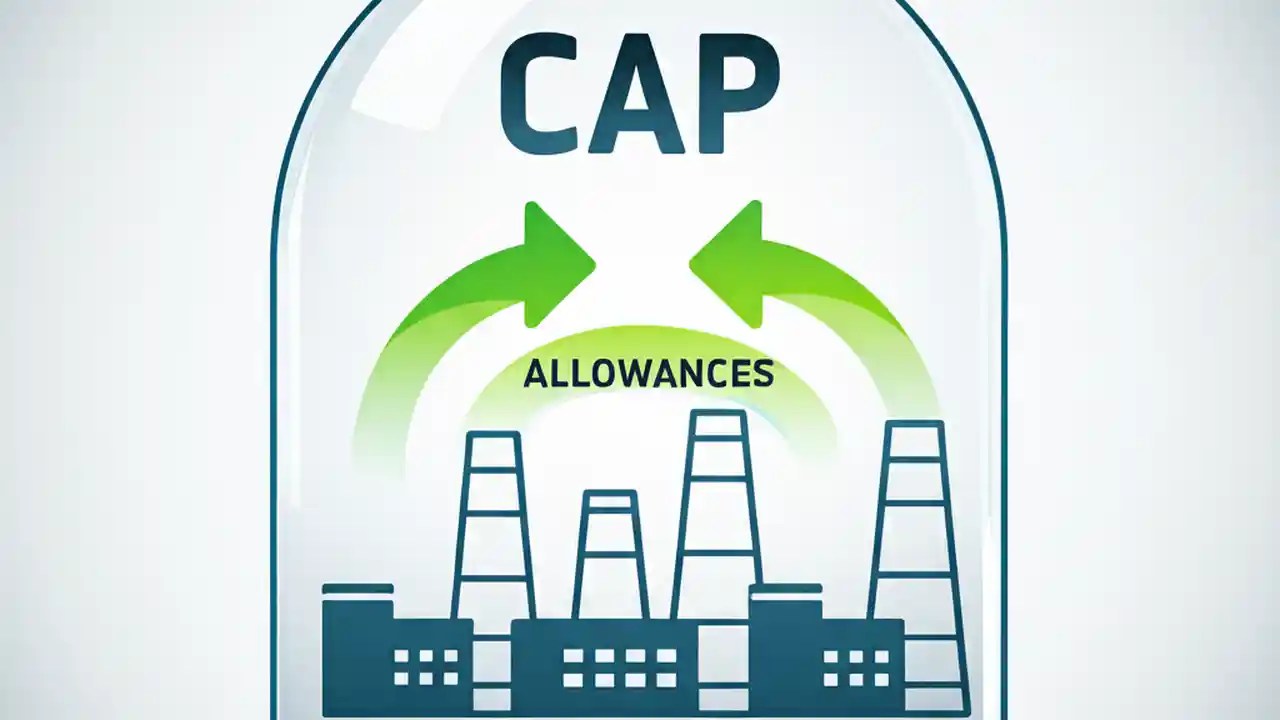 CAP

ALLOWANCES