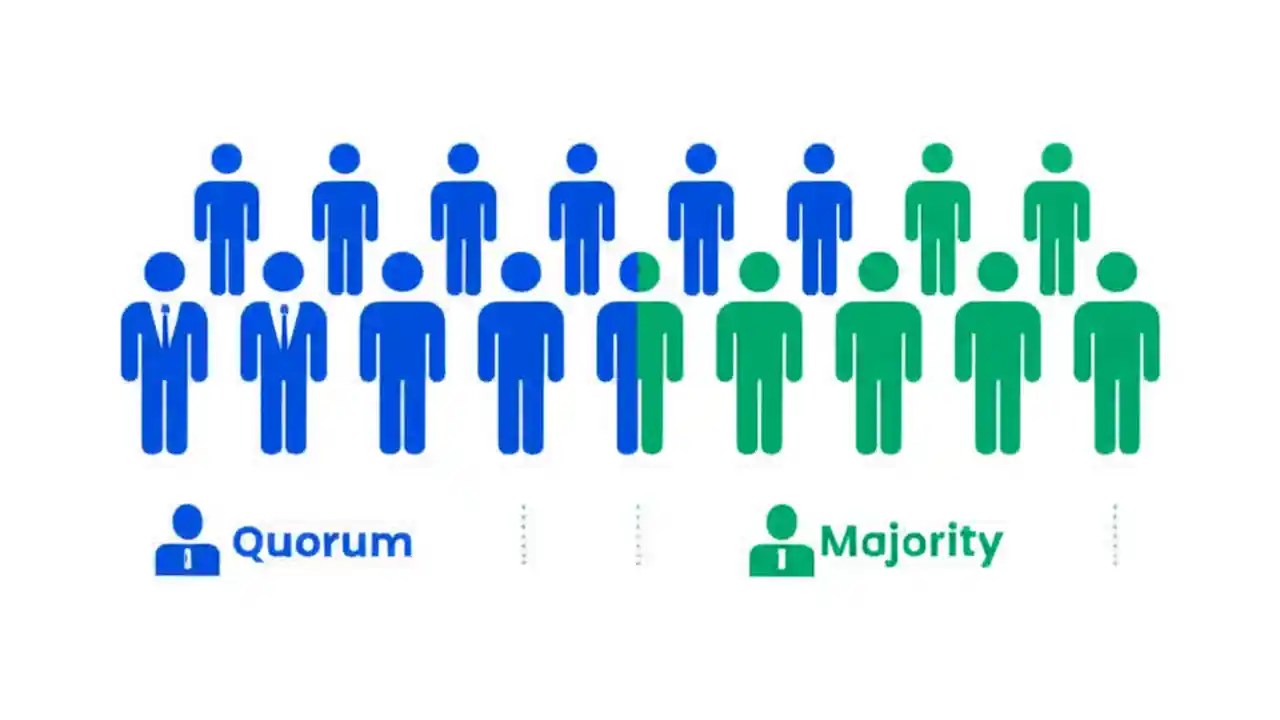 Quorum

Majority