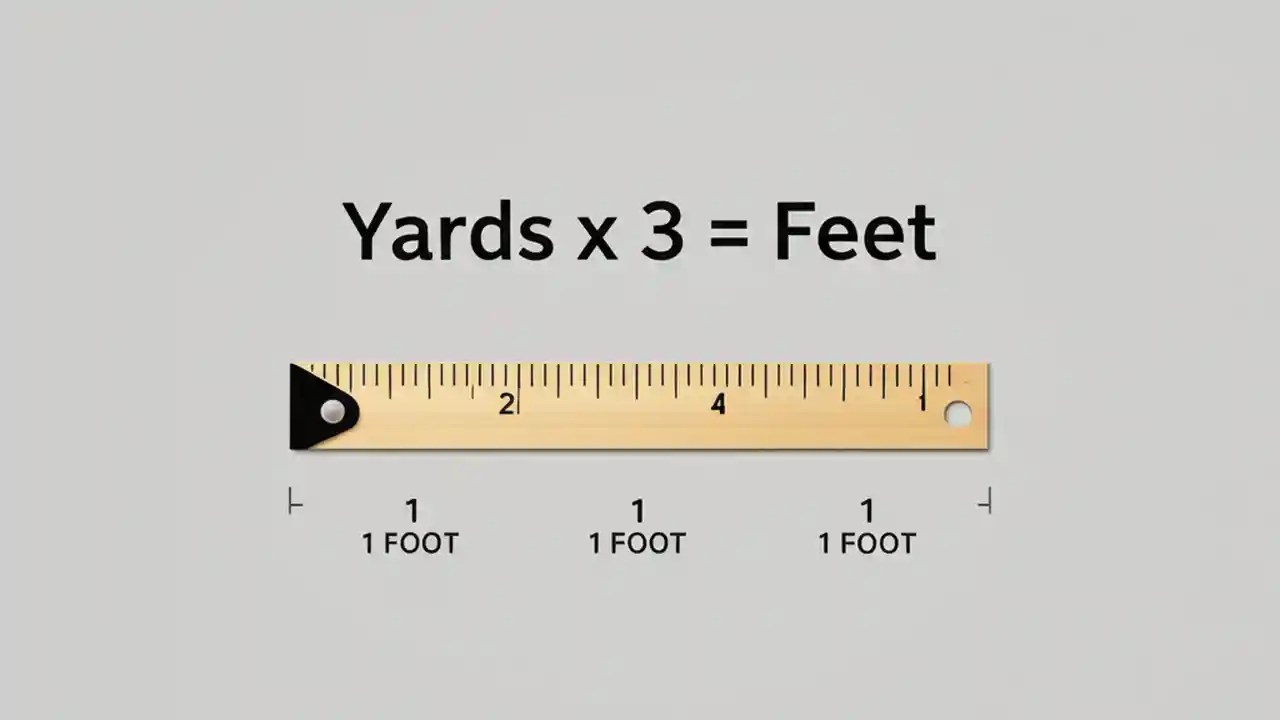 Yards x 3 = Feet

2

4

1

1
1 FOOT

1
1 FOOT

1
1 FOOT