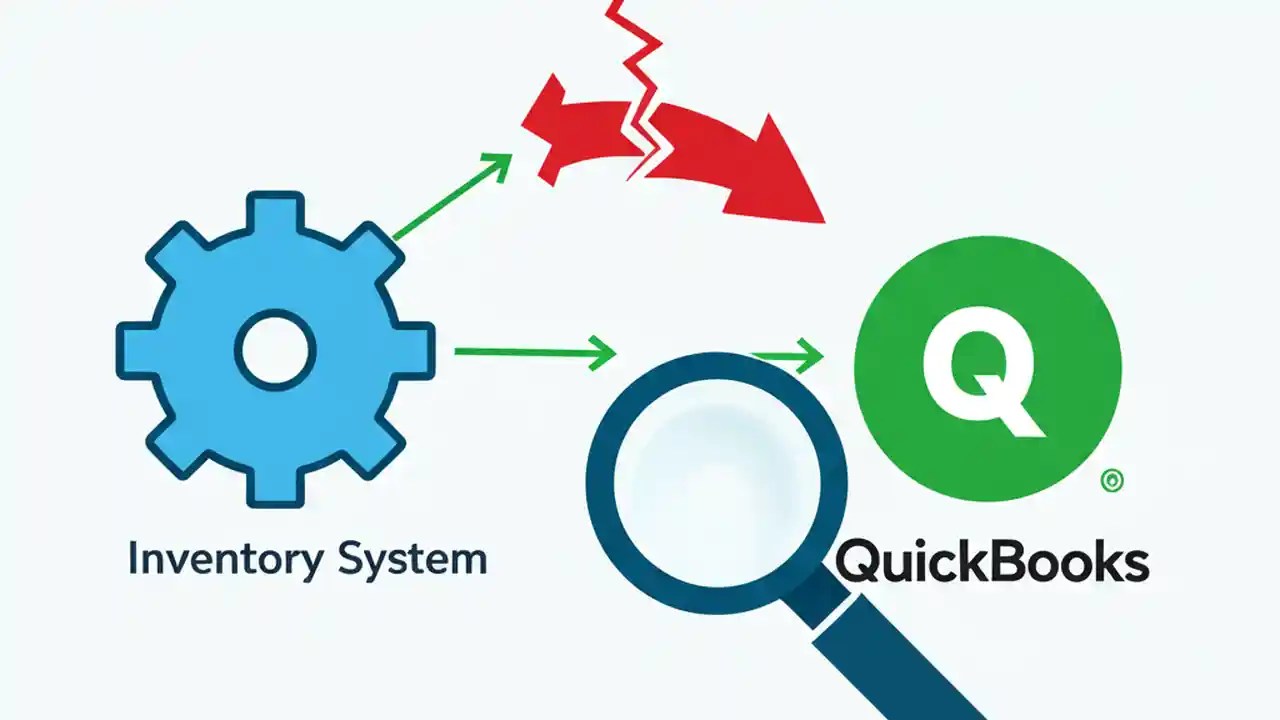 Inventory System

Q

QuickBooks