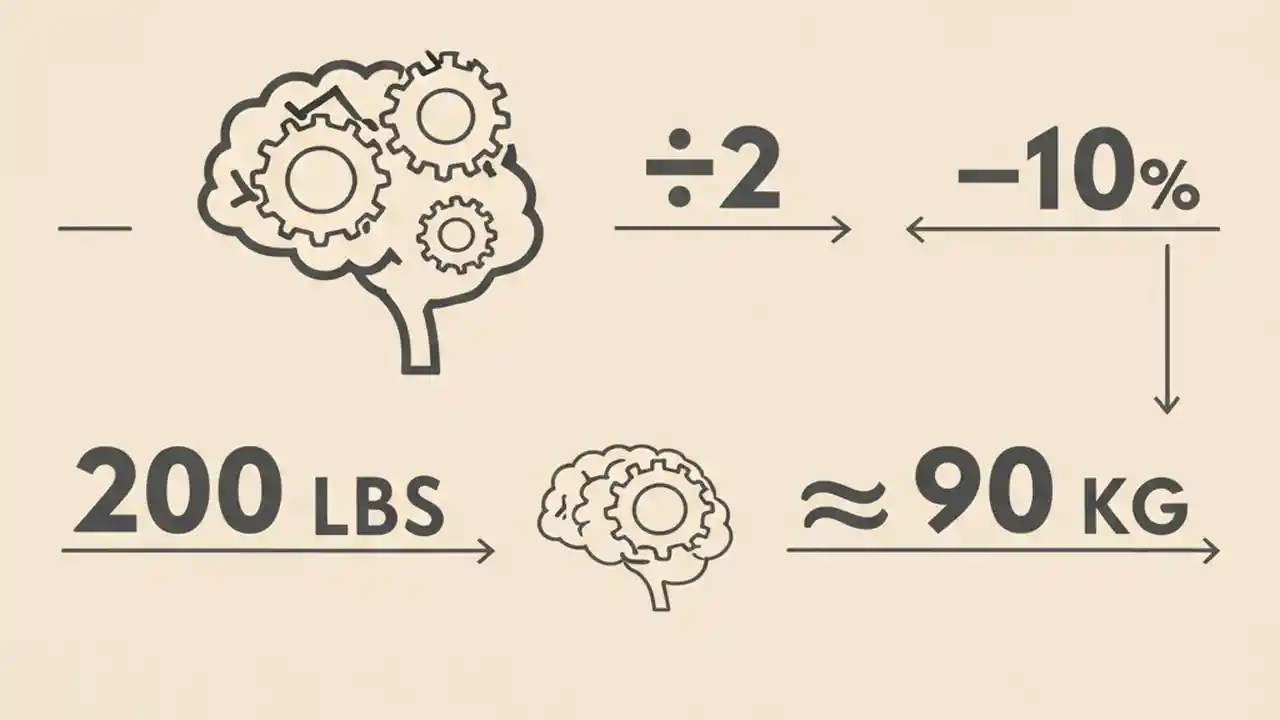 $\div 2$

$-10\%$

200 LBS

$\approx$ 90 KG