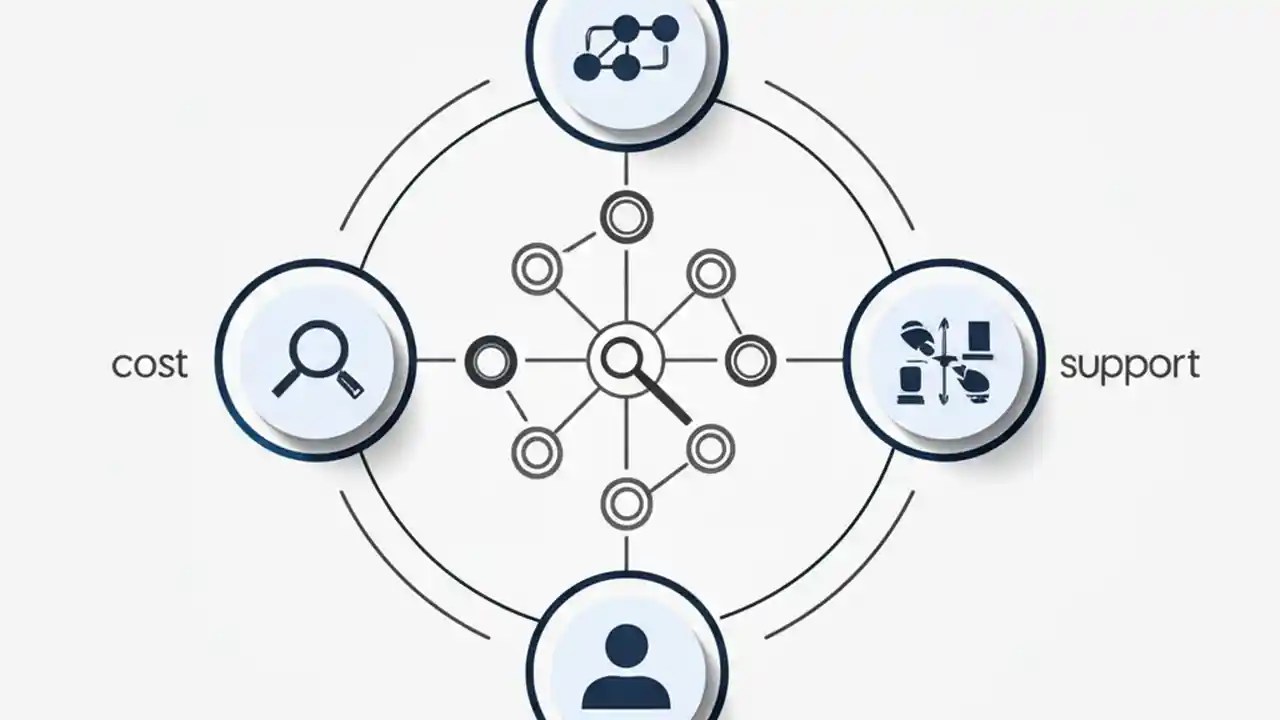 cost

support