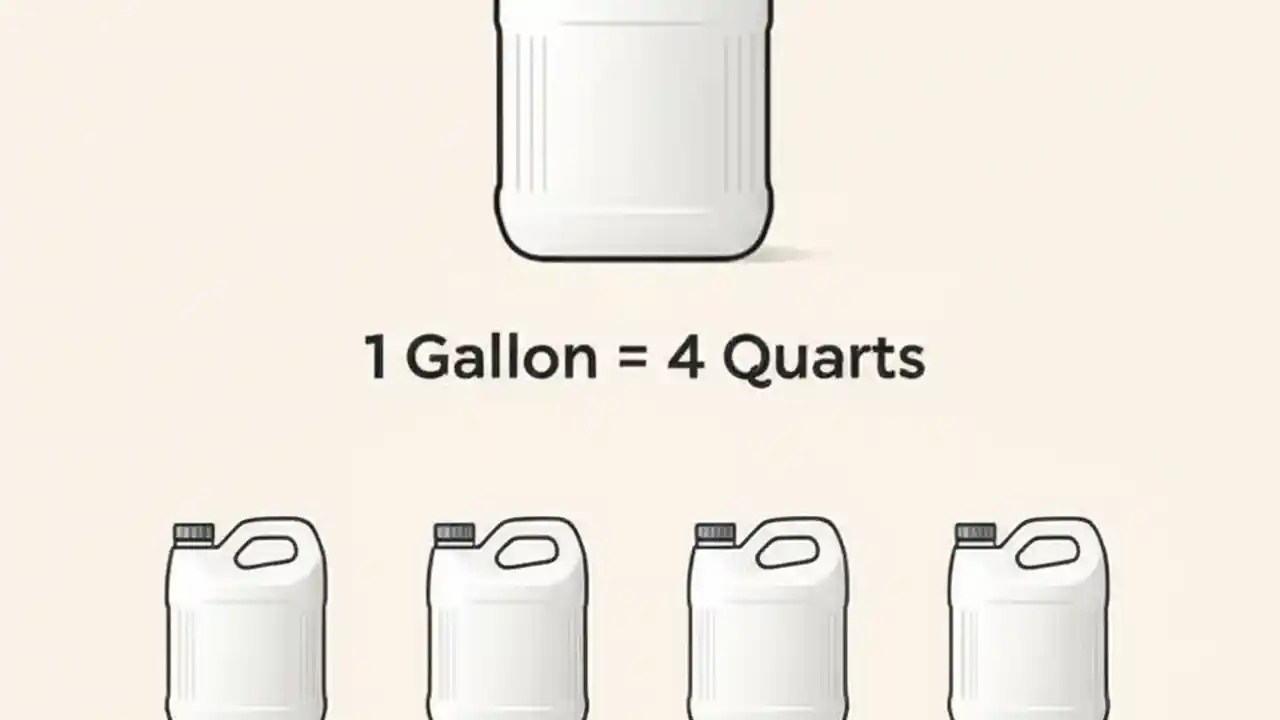 1 Gallon = 4 Quarts