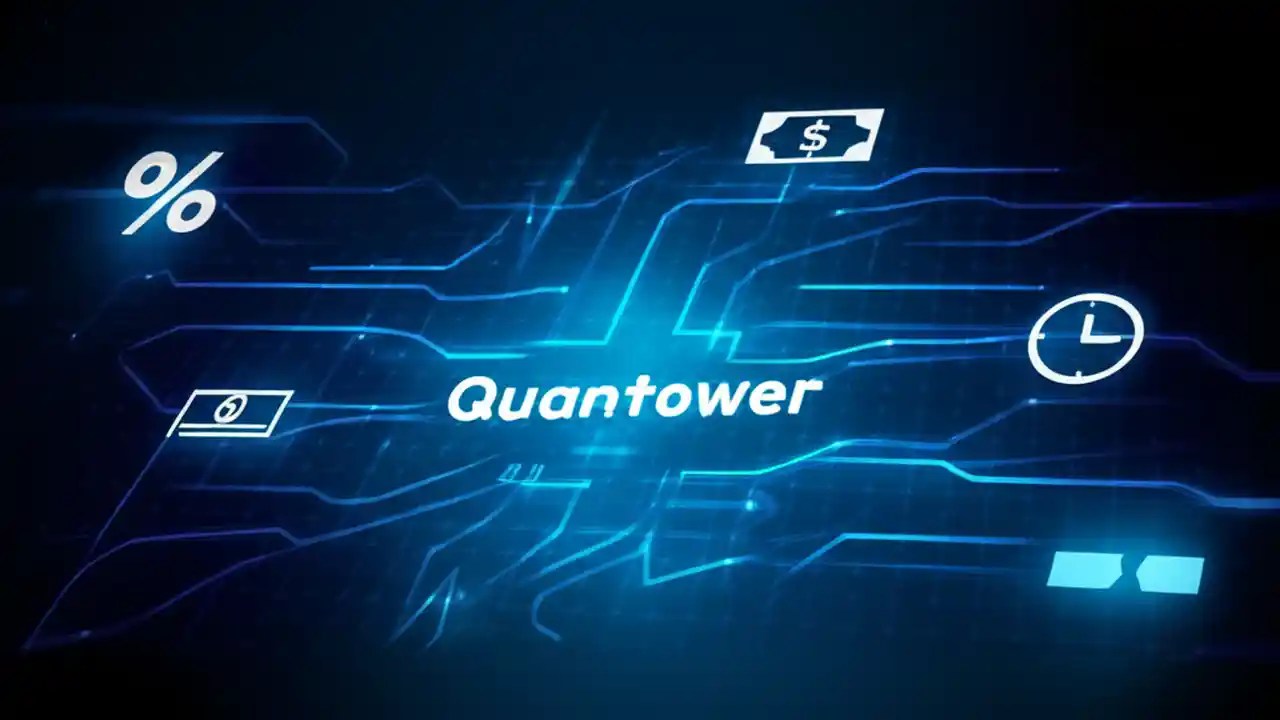 %

$

Quantower