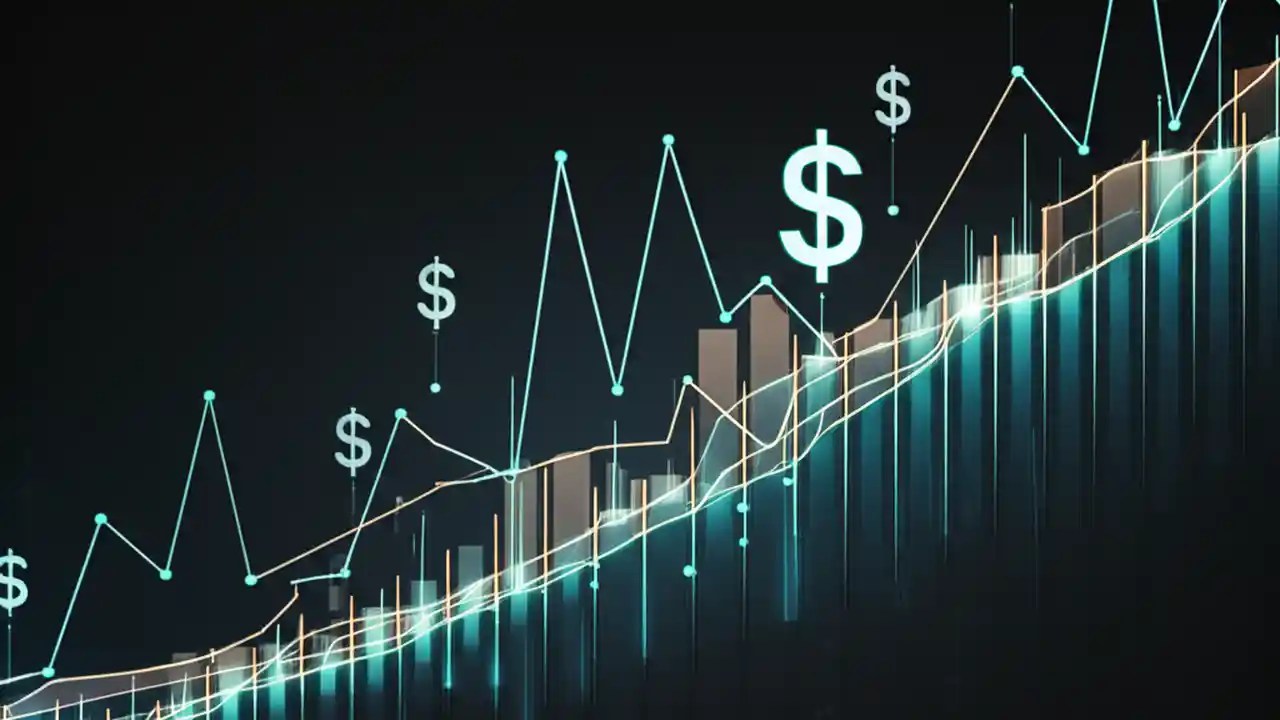 $
$
$
$
$