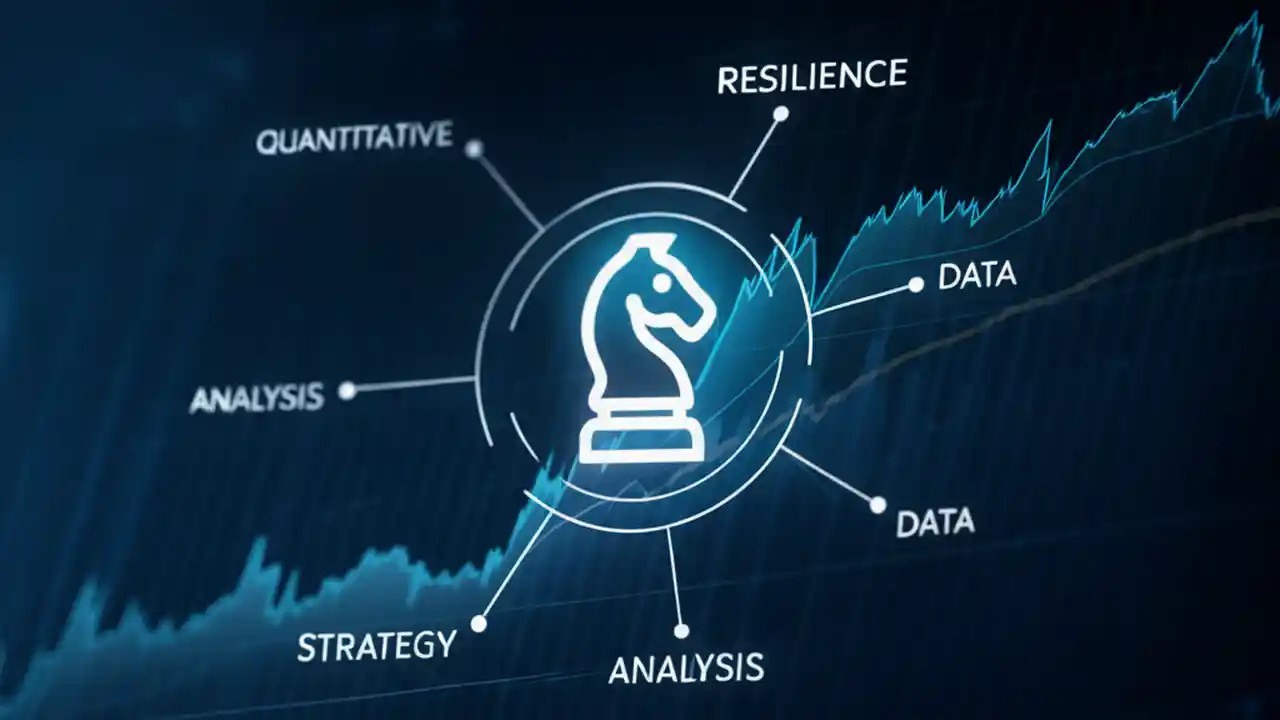 RESILIENCE

QUANTITATIVE

DATA

ANALYSIS

DATA

STRATEGY

ANALYSIS