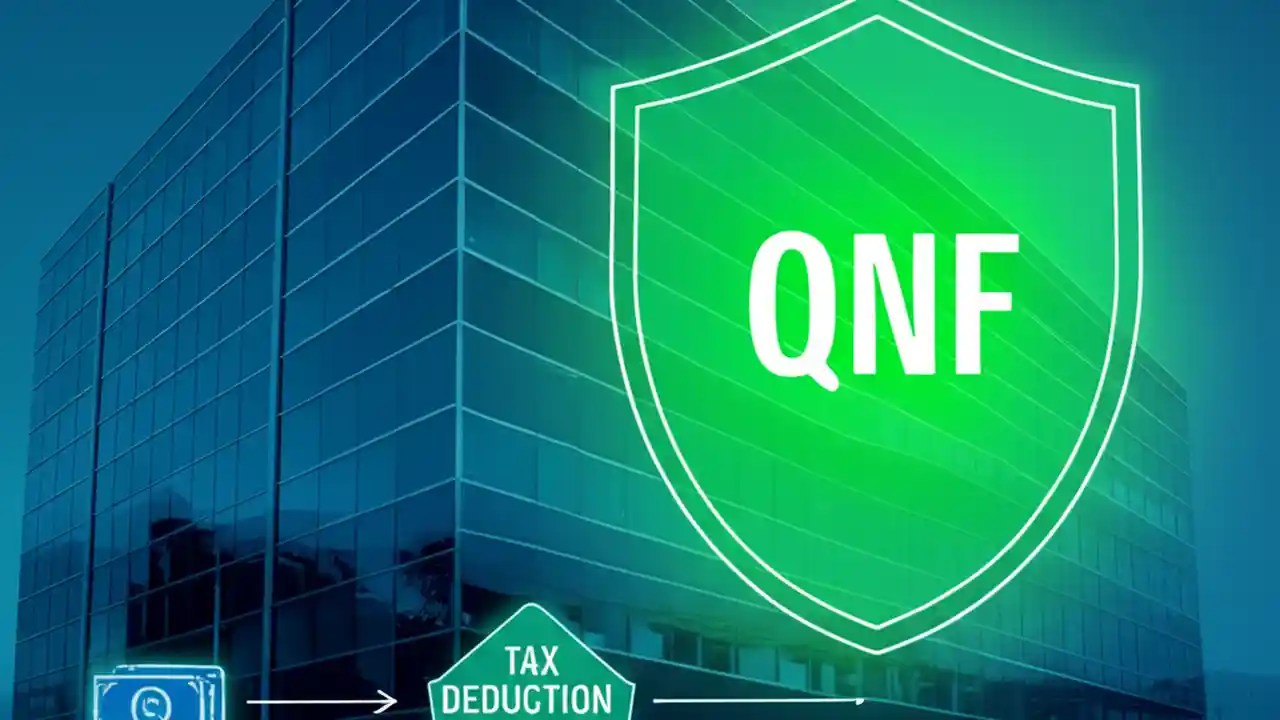 QNF

TAX DEDUCTION