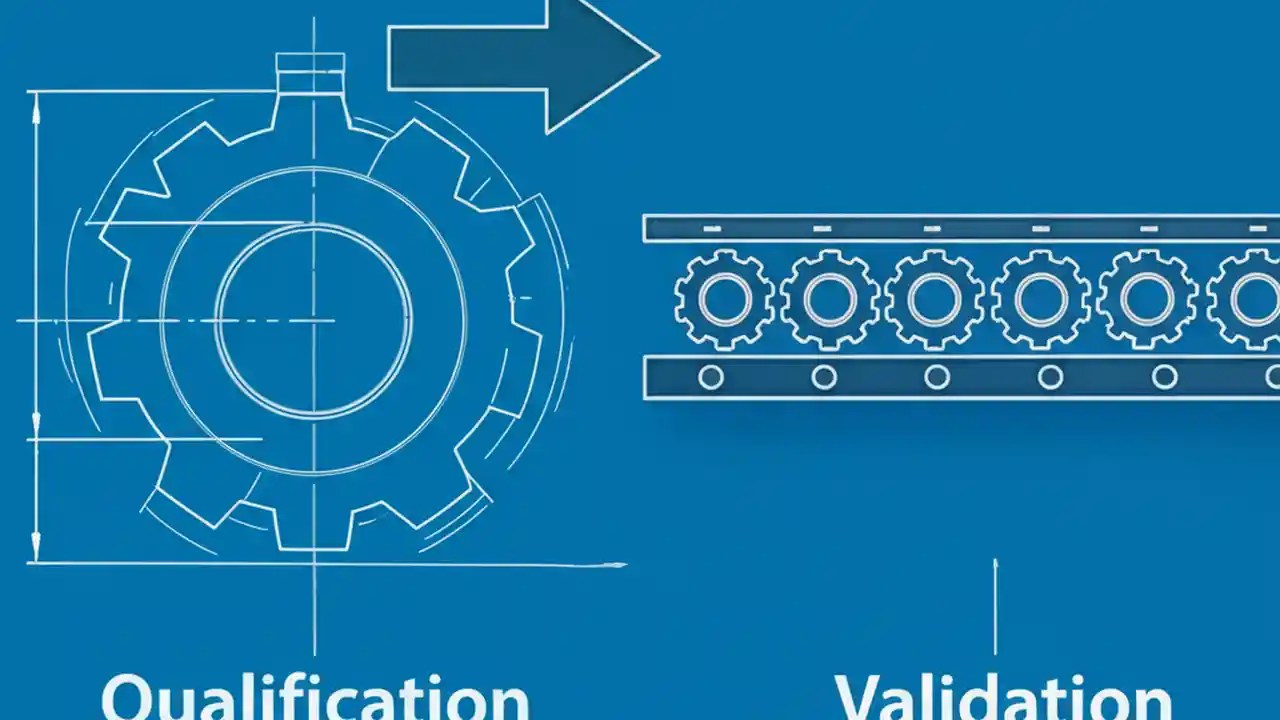 Qualification

Validation