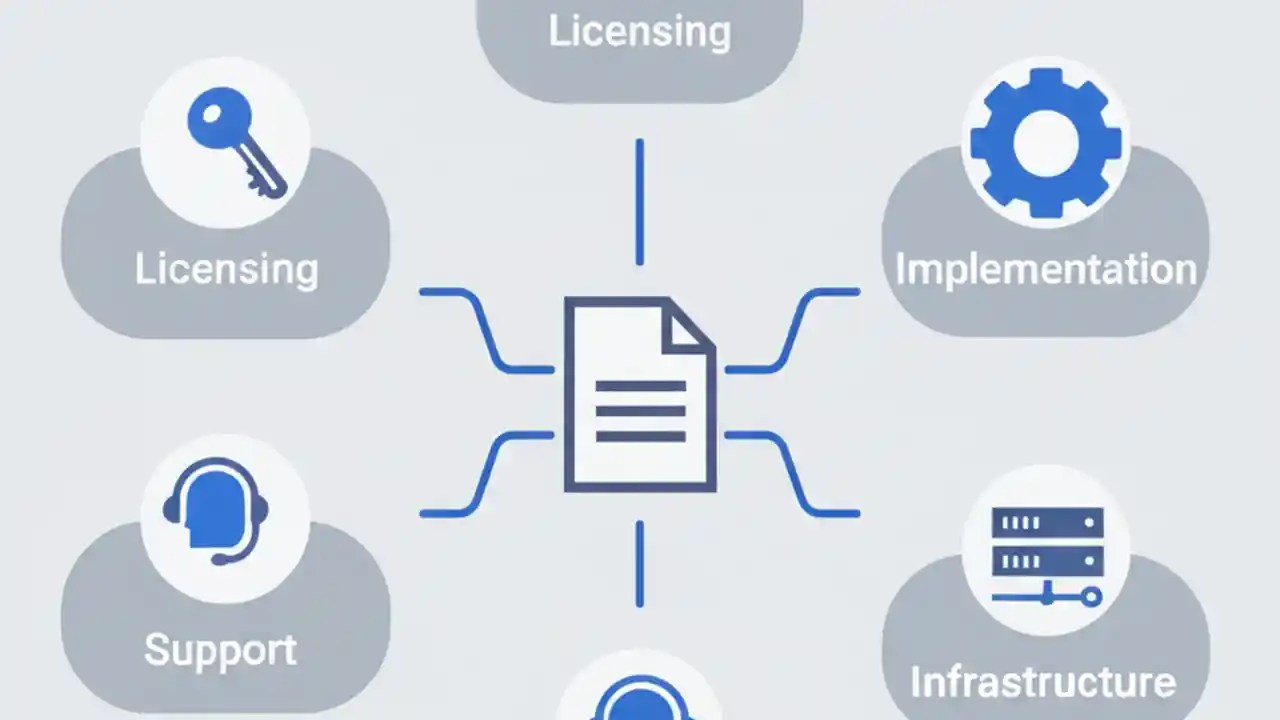 Licensing

Licensing

Implementation

Support

Infrastructure