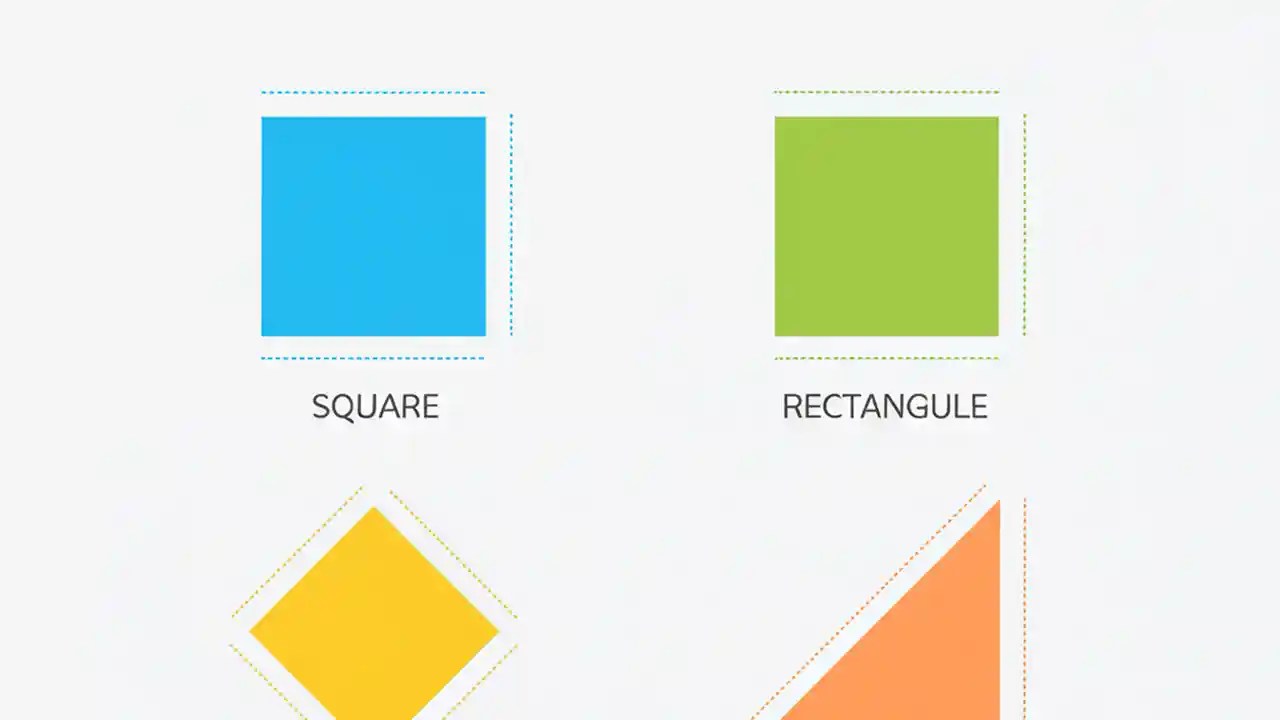 SQUARE

RECTANGULE