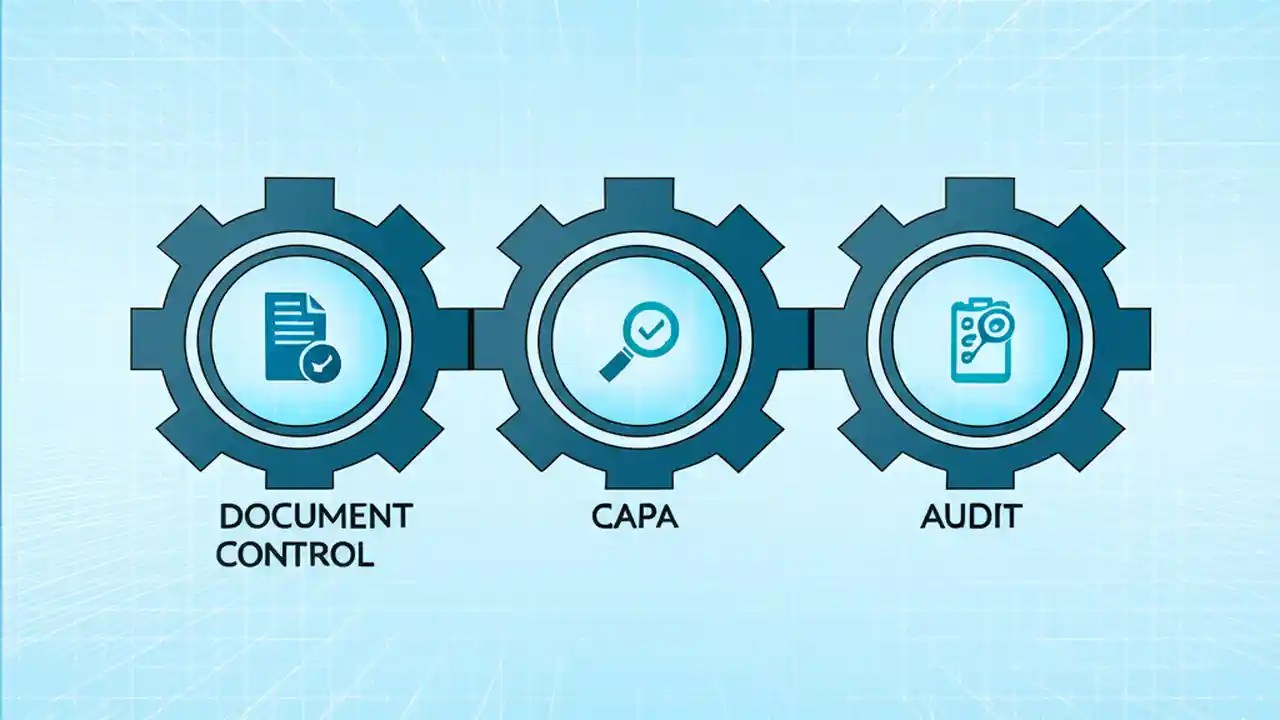 DOCUMENT CONTROL

CAPA

AUDIT