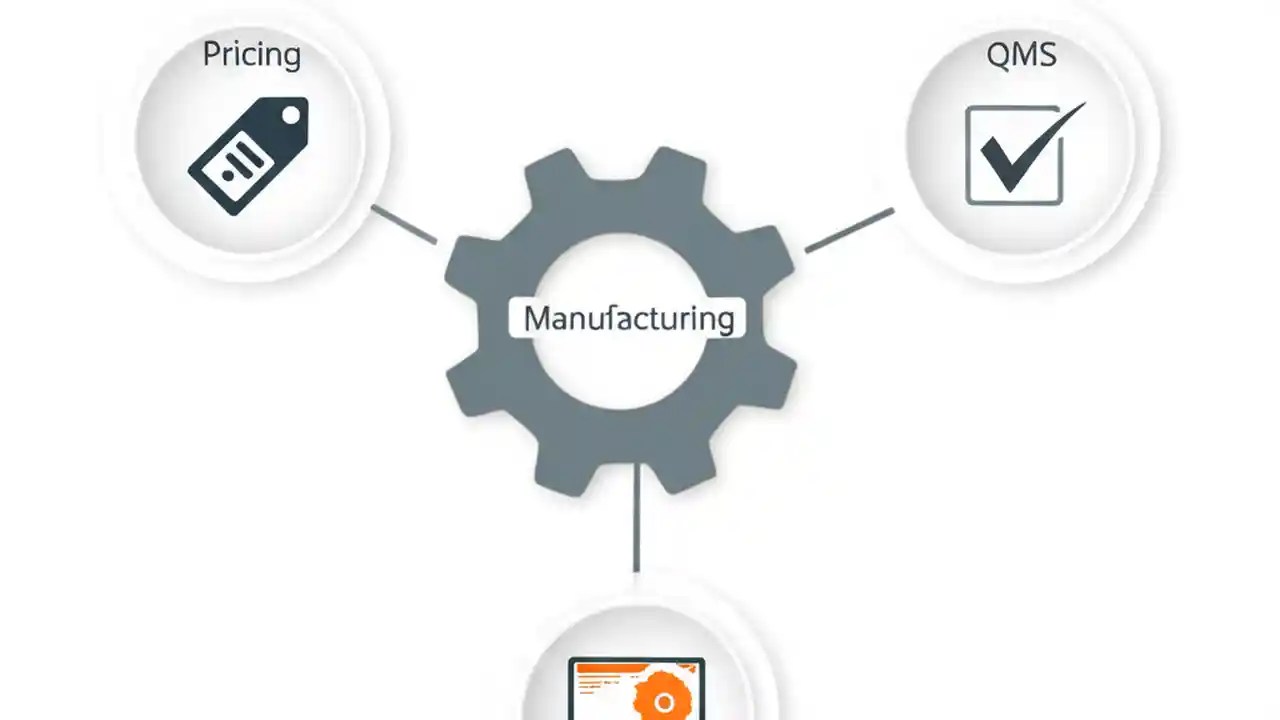 Pricing

QMS

Manufacturing