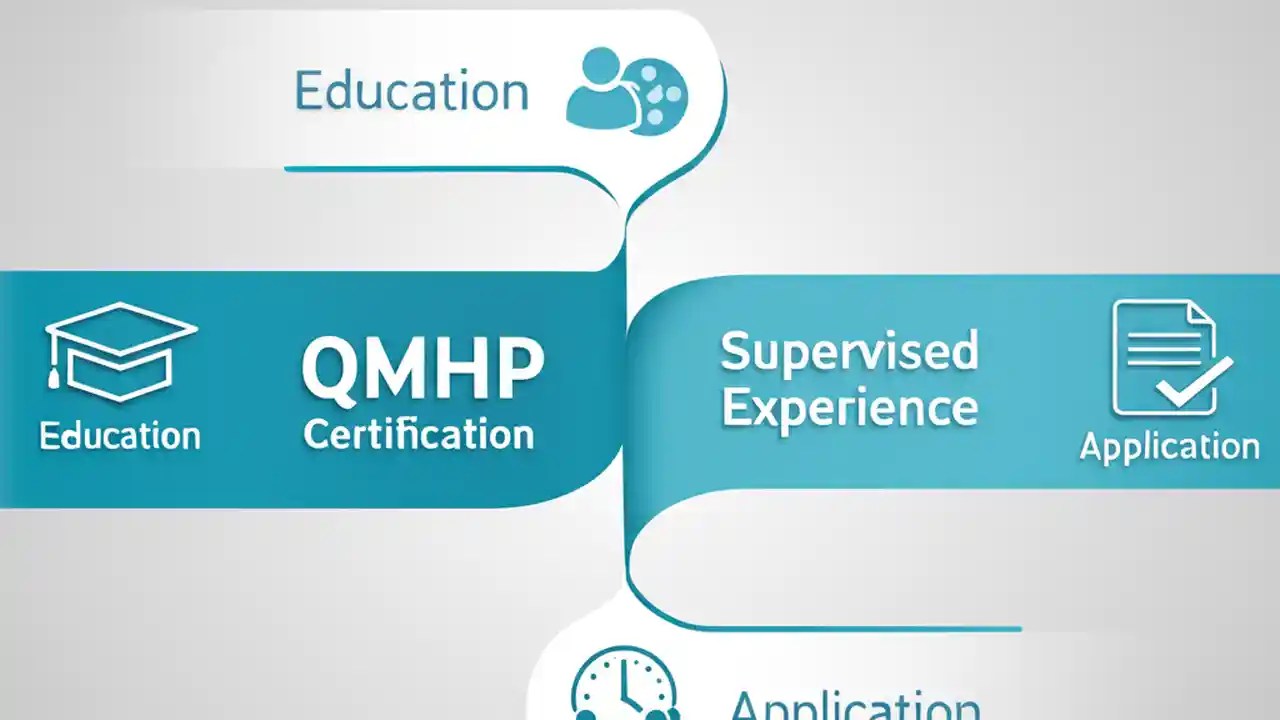 Education

Education

QMHP Certification

Supervised Experience

Application

Application