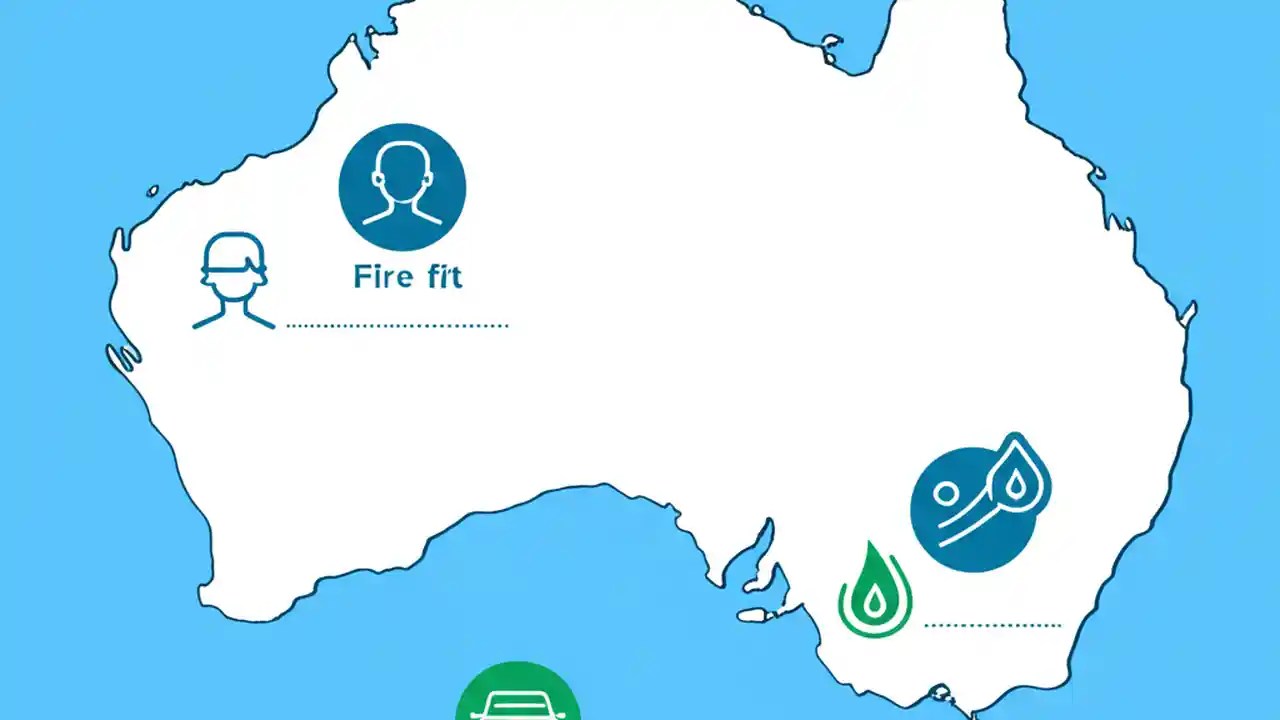 Fire fit