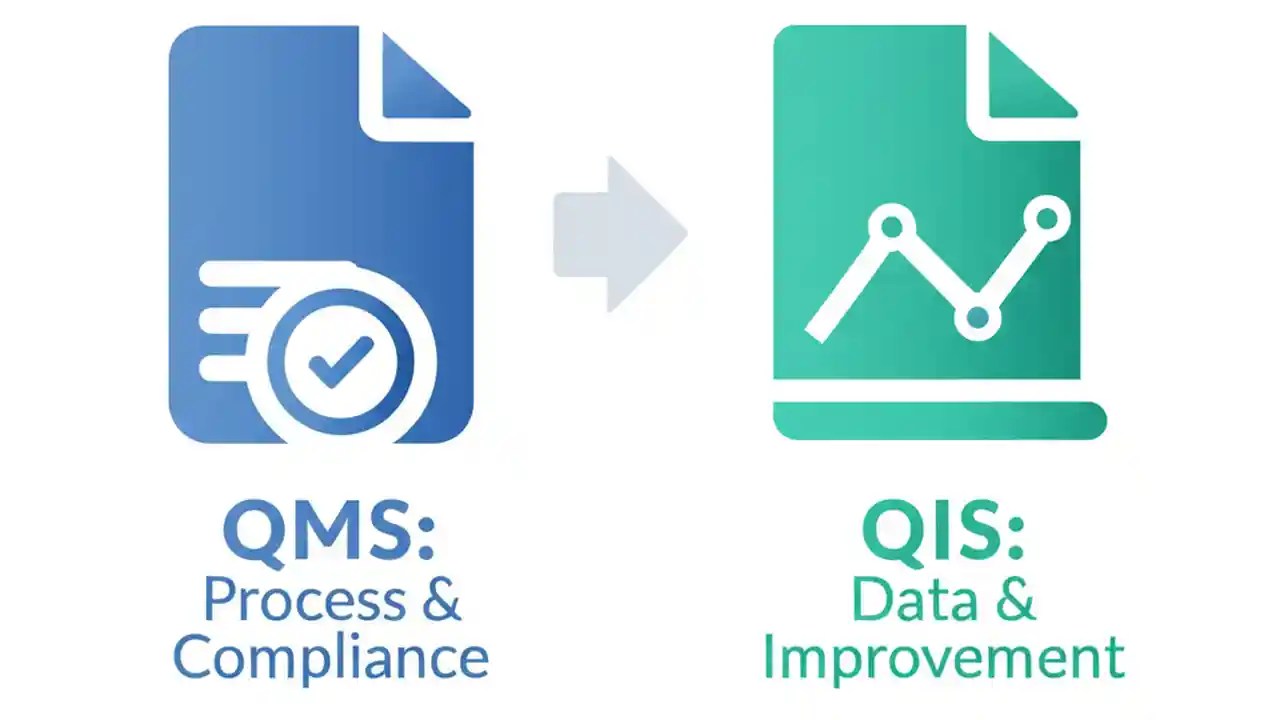 QMS:
Process &
Compliance

QIS:
Data &
Improvement