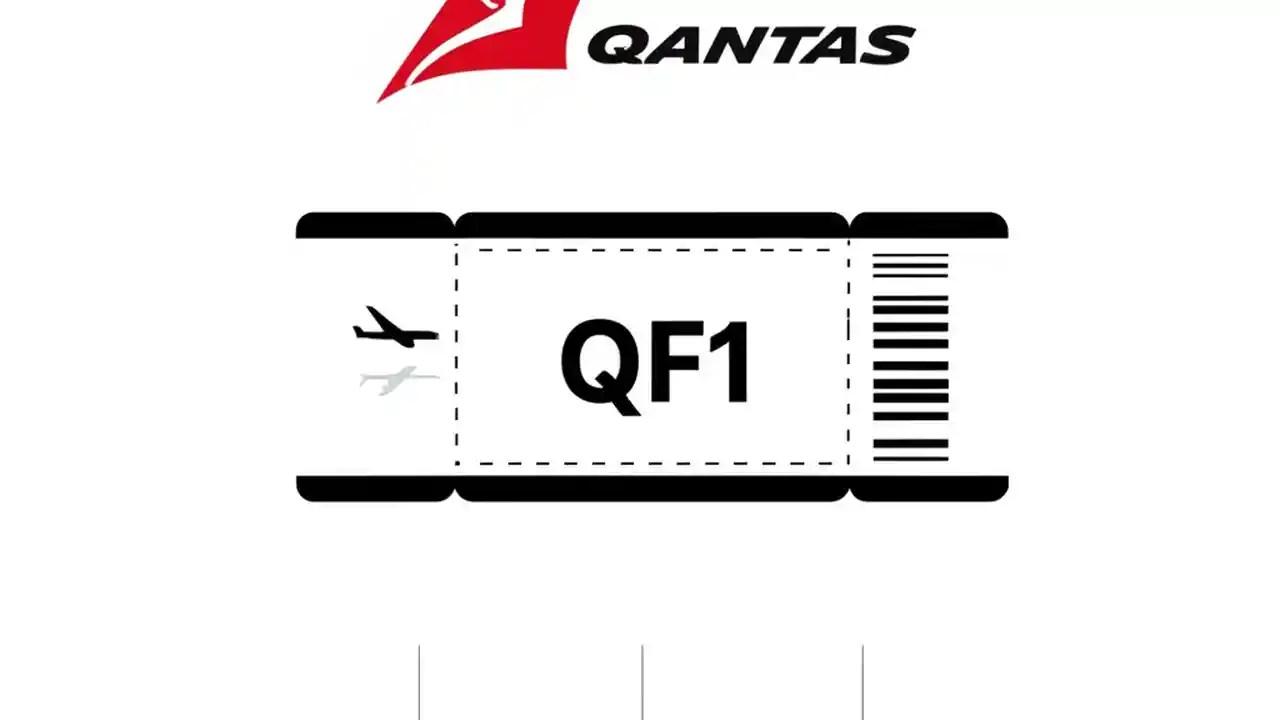 QANTAS

QF1