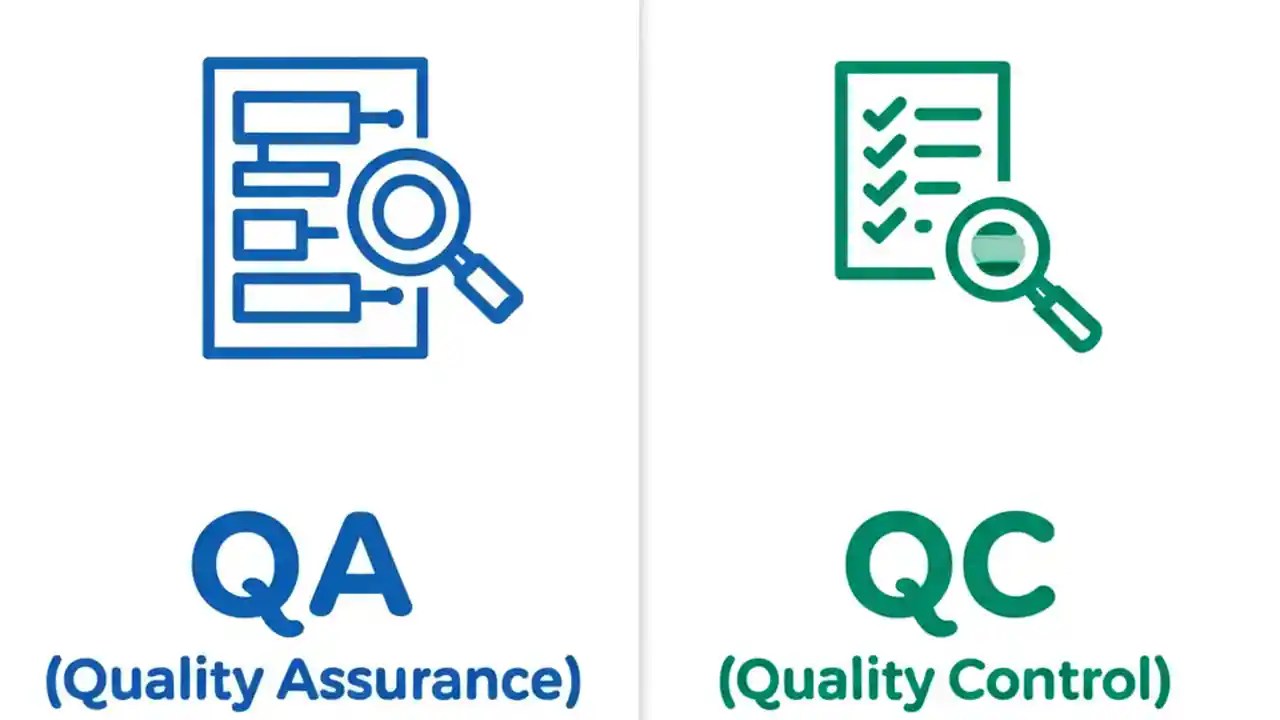 QA
(Quality Assurance)

QC
(Quality Control)