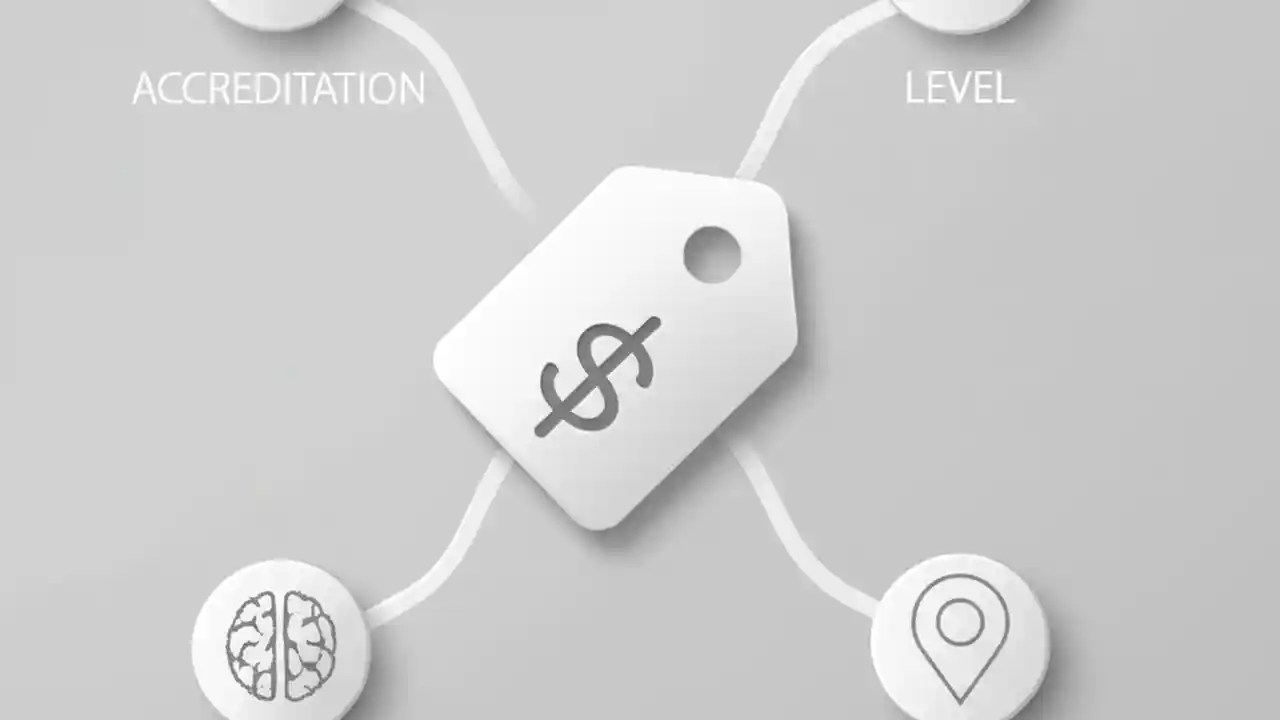 ACCREDITATION

LEVEL

$