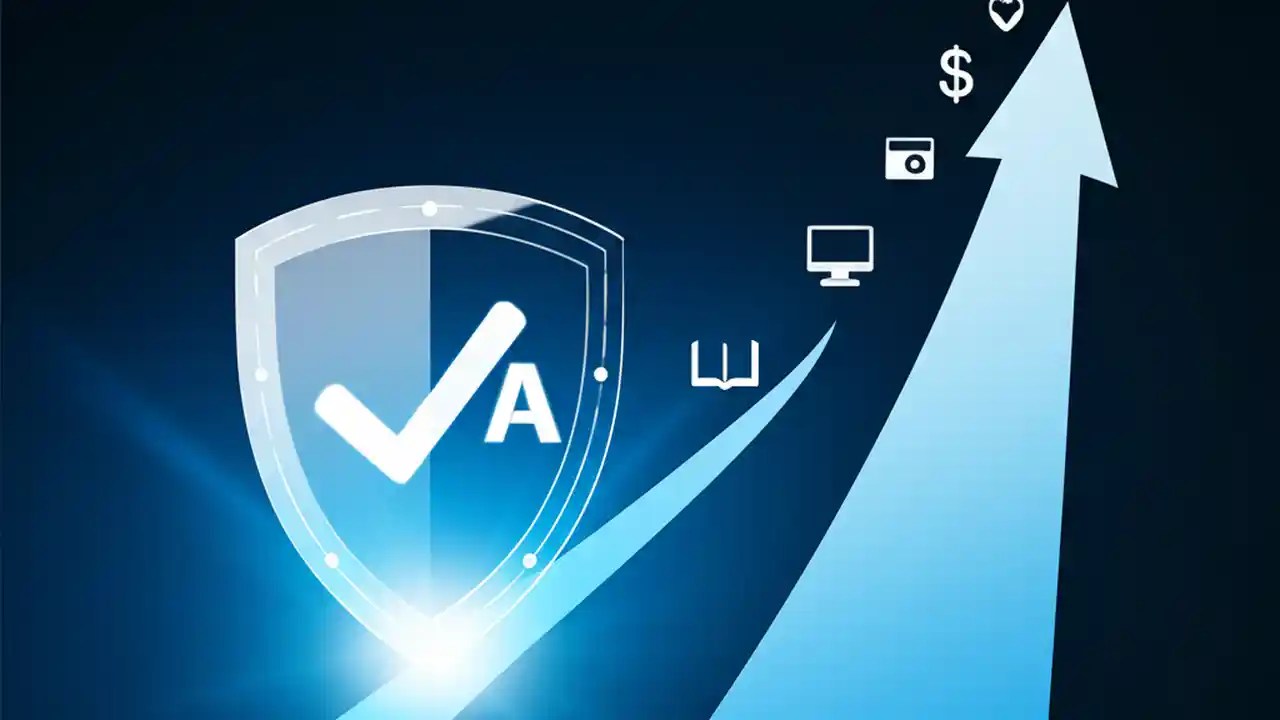 A

$