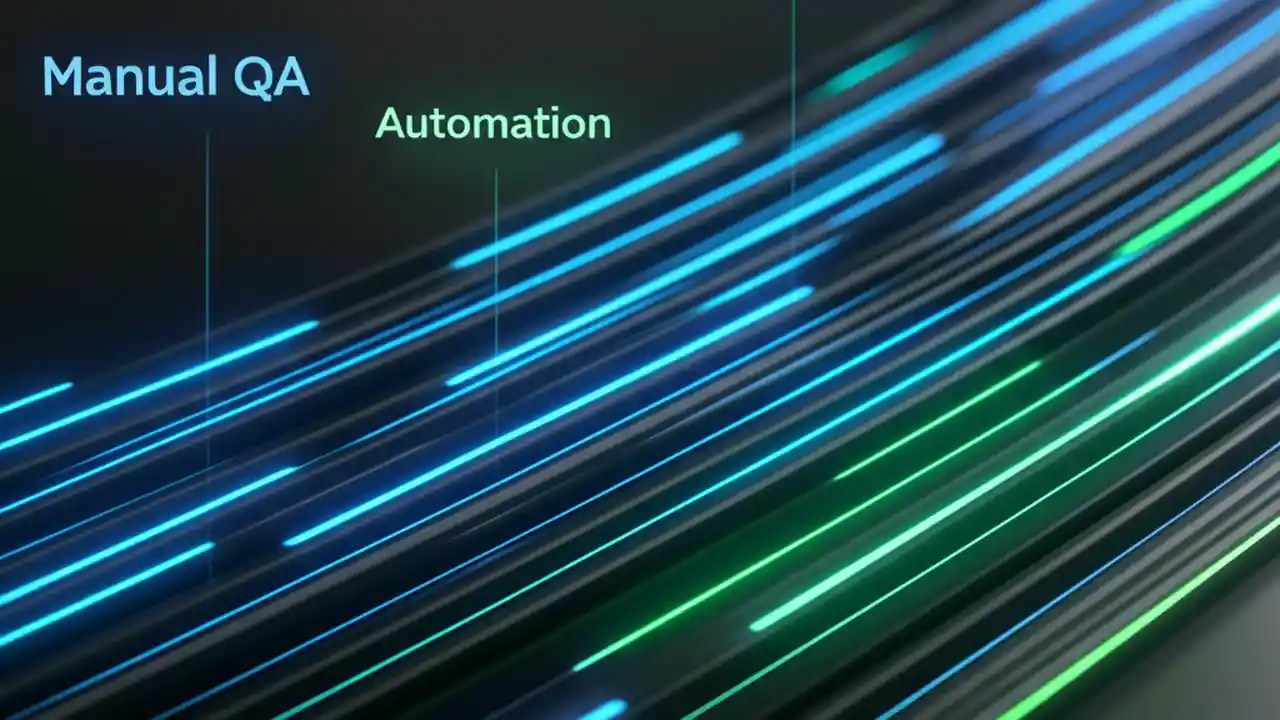 Manual QA

Automation