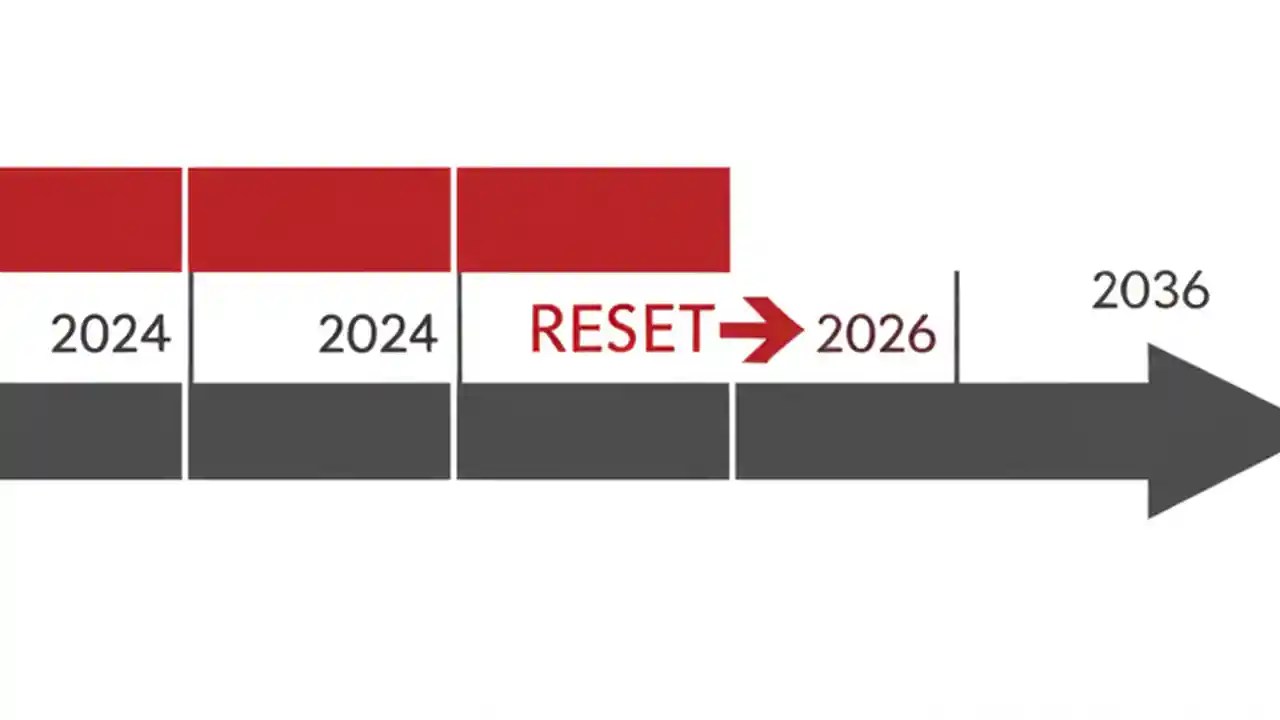 2024 2024 RESET 2026 2036