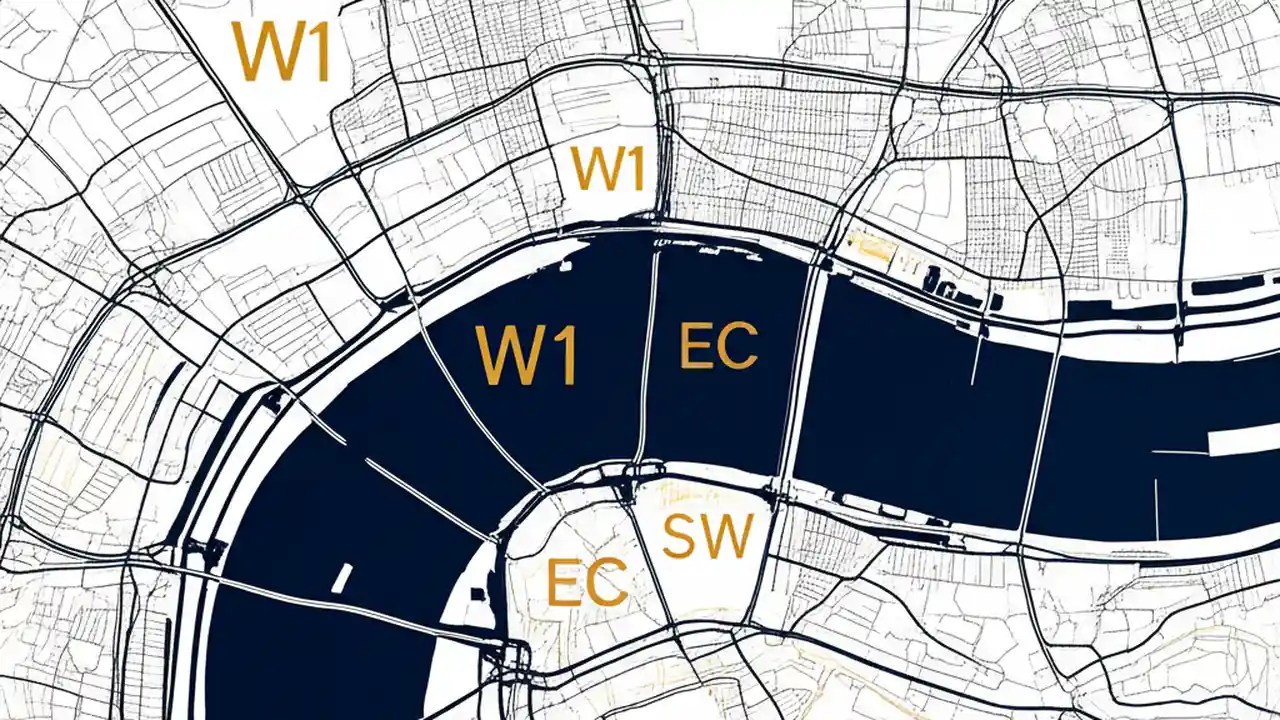 W1

W1

W1

EC

SW

EC