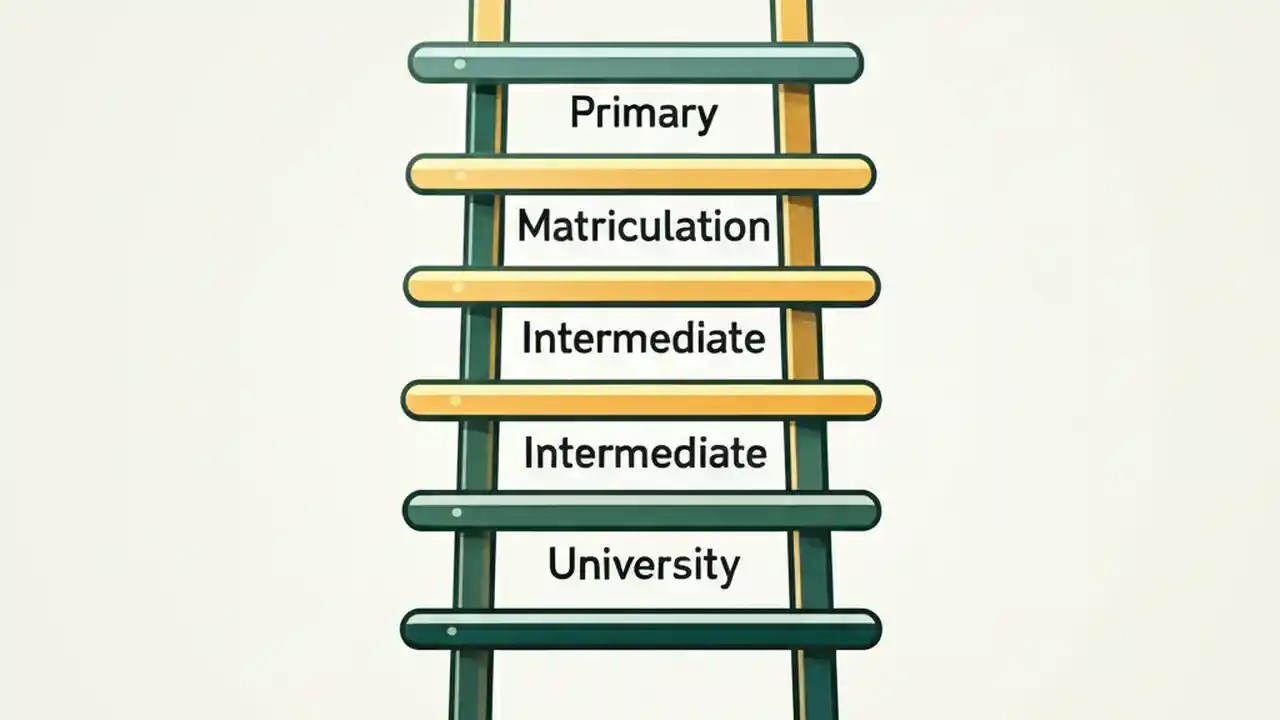 Primary

Matriculation

Intermediate

Intermediate

University