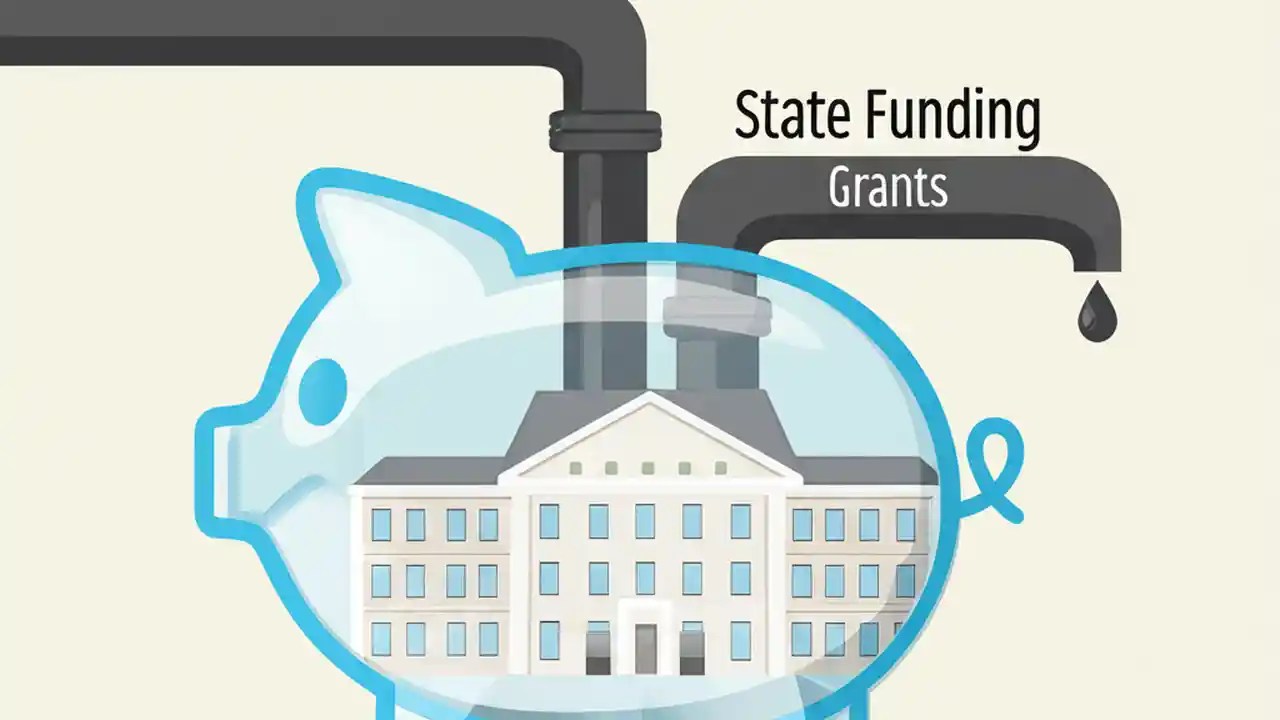 State Funding
Grants