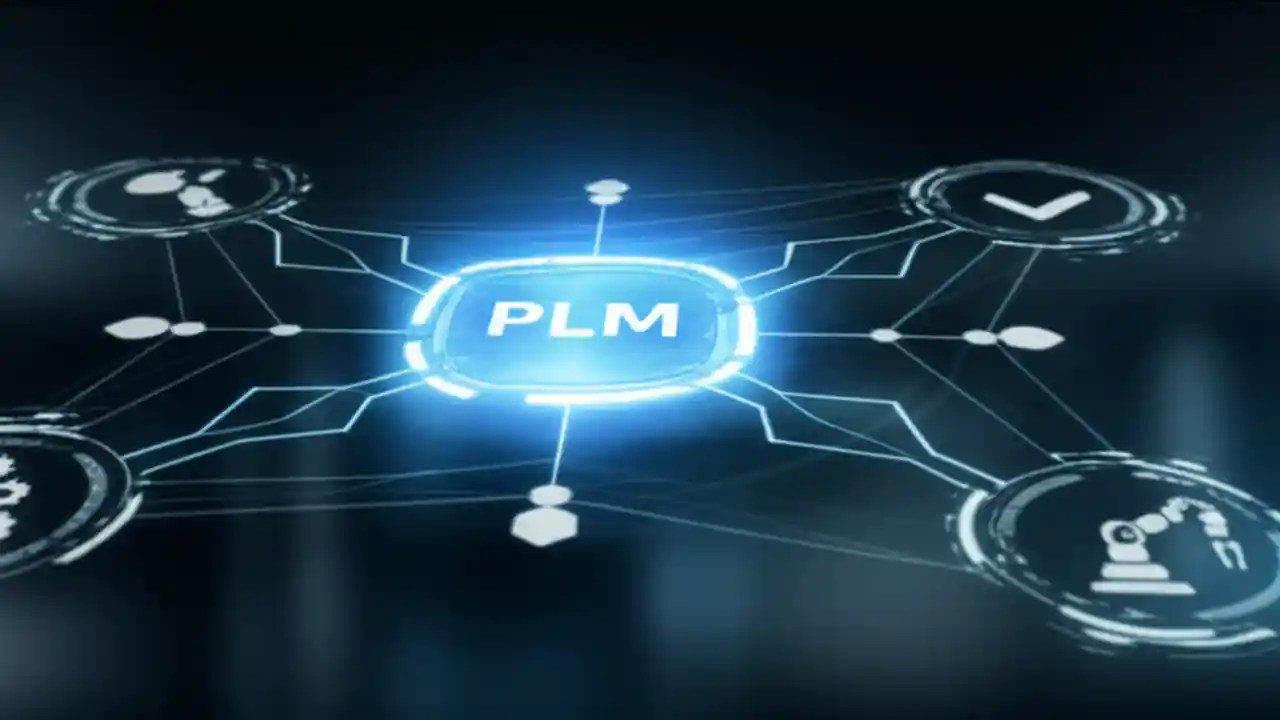 PLM