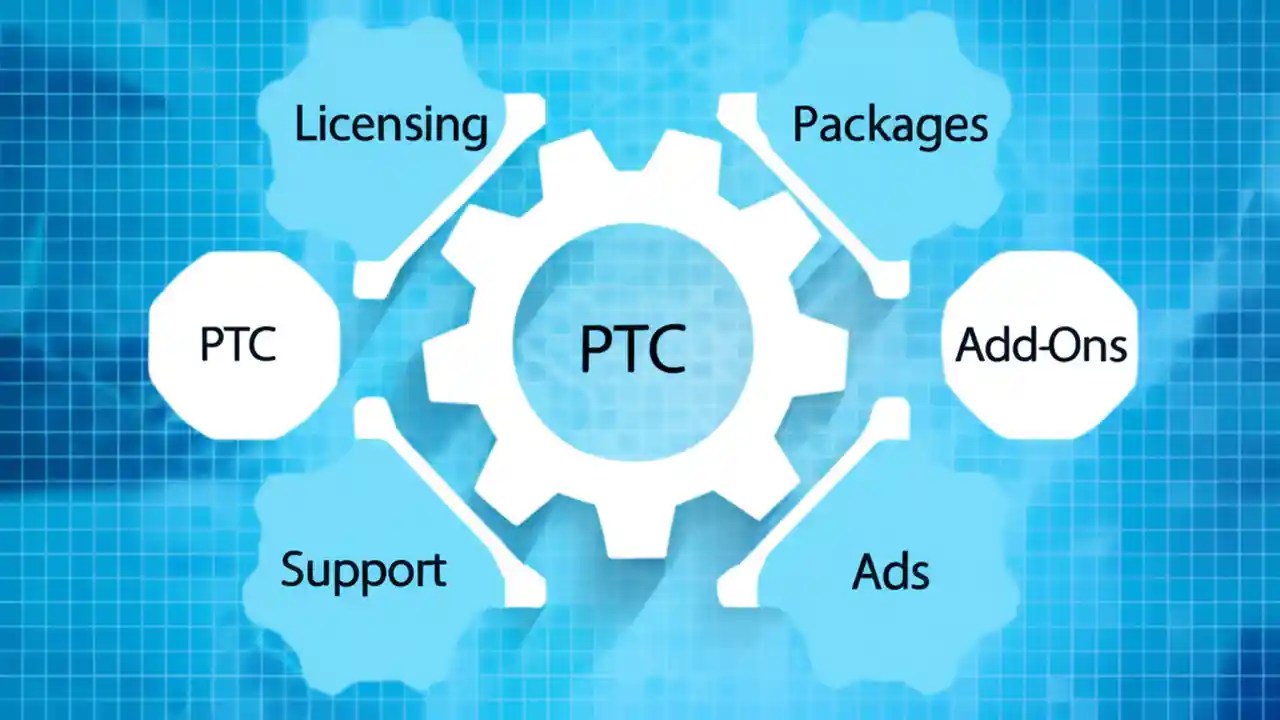 Licensing

Packages

PTC

PTC

Add-Ons

Support

Ads