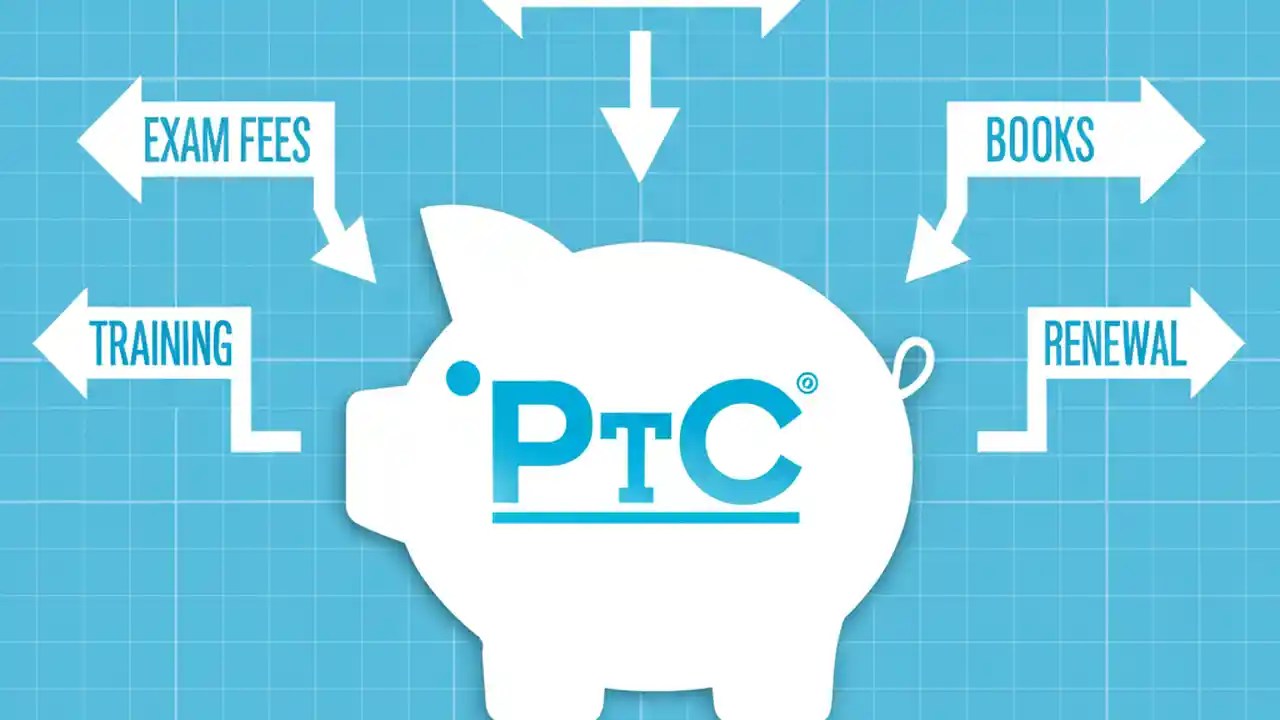 EXAM FEES

BOOKS

TRAINING

RENEWAL

PTC®