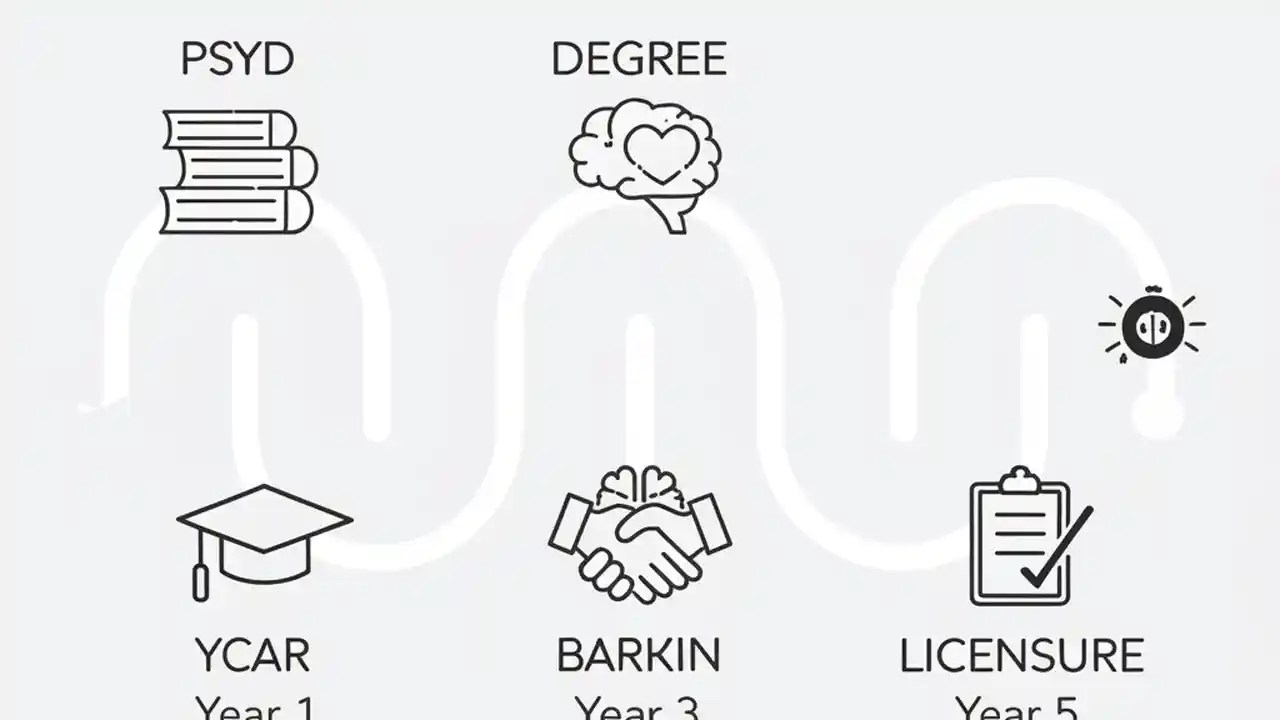 PSYD

DEGREE

YCAR
Year 1

BARKIN
Year 3

LICENSURE
Year 5