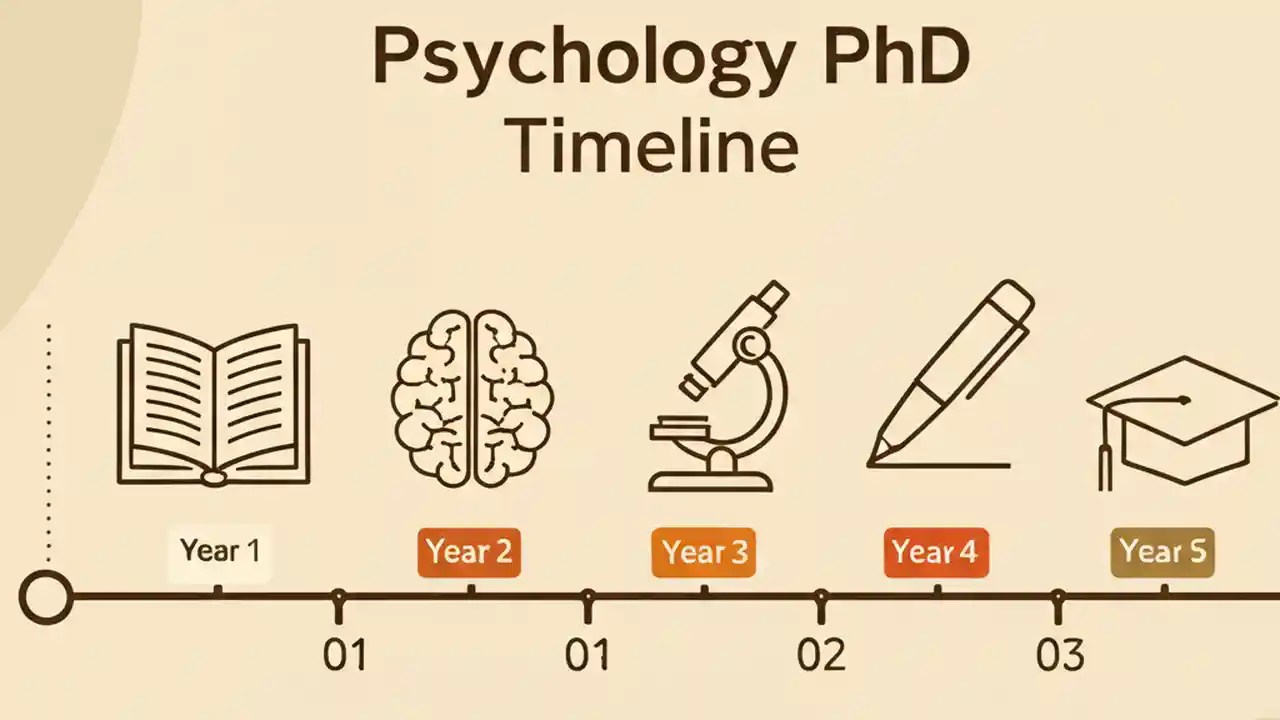 Psychology PhD
Timeline

Year 1
Year 2
Year 3
Year 4
Year 5

01
01
02
03