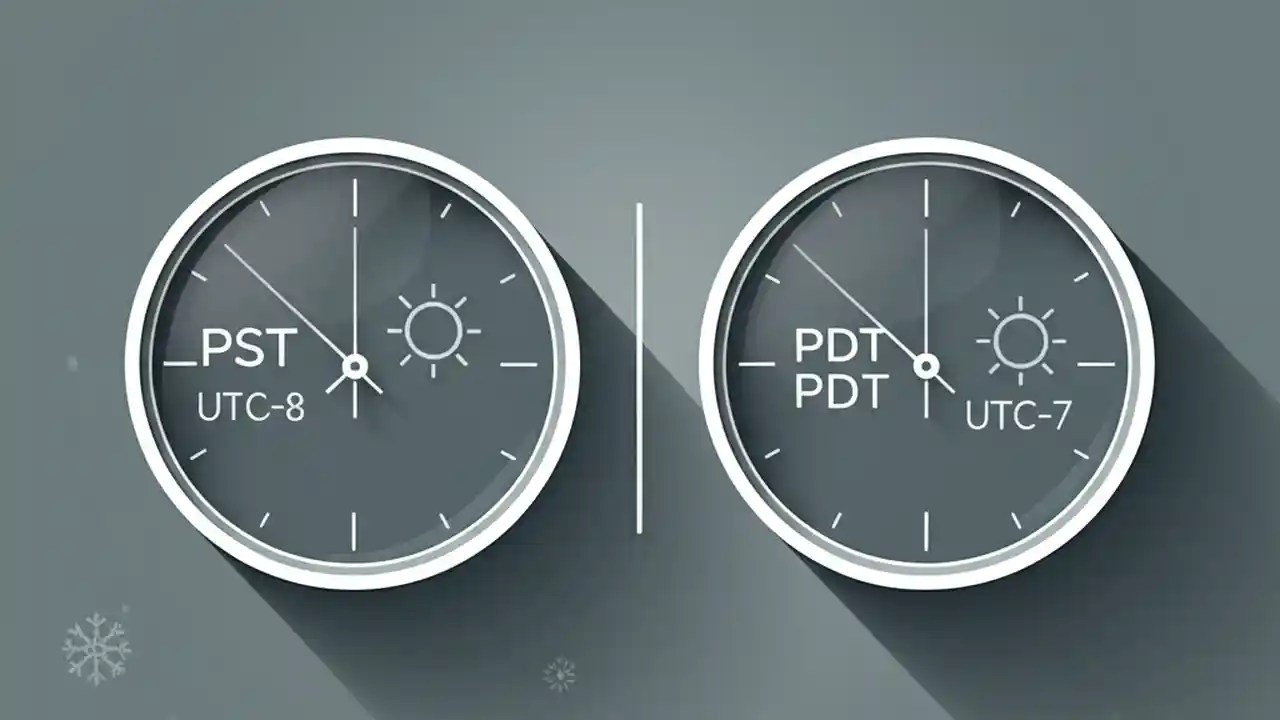 PST
UTC-8

PDT
PDT
UTC-7