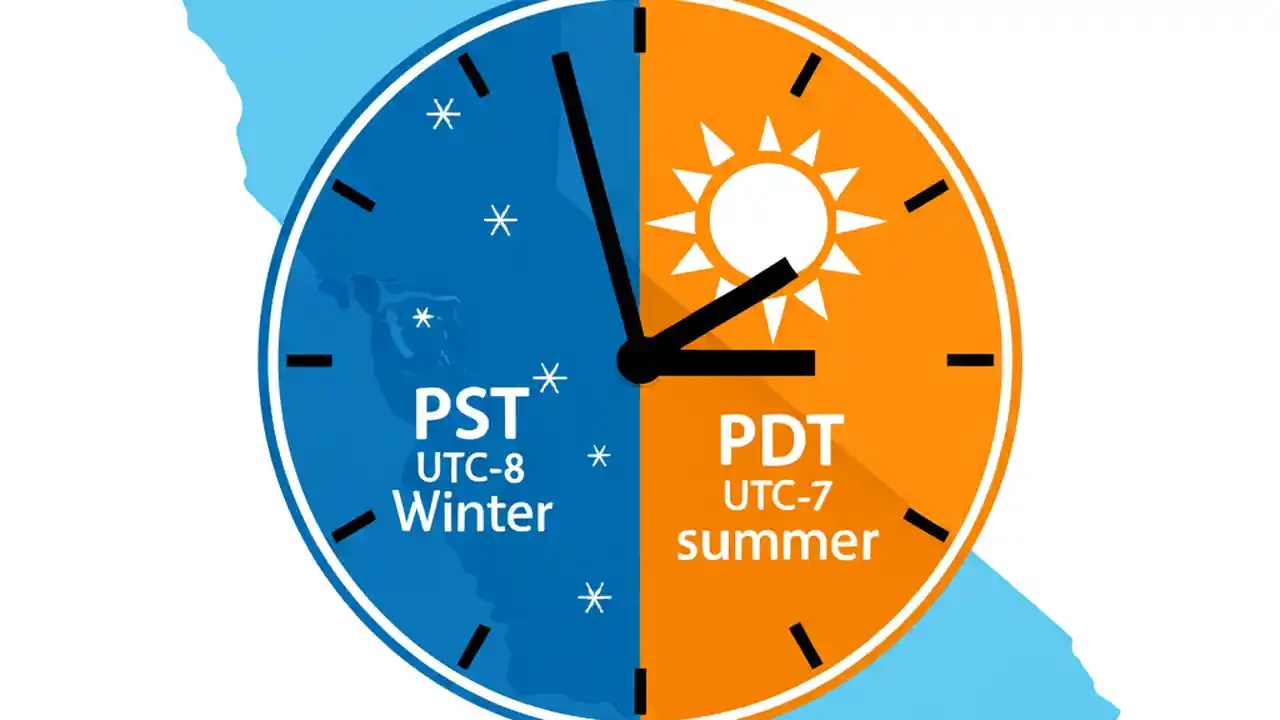 PST
UTC-8
Winter

PDT
UTC-7
summer