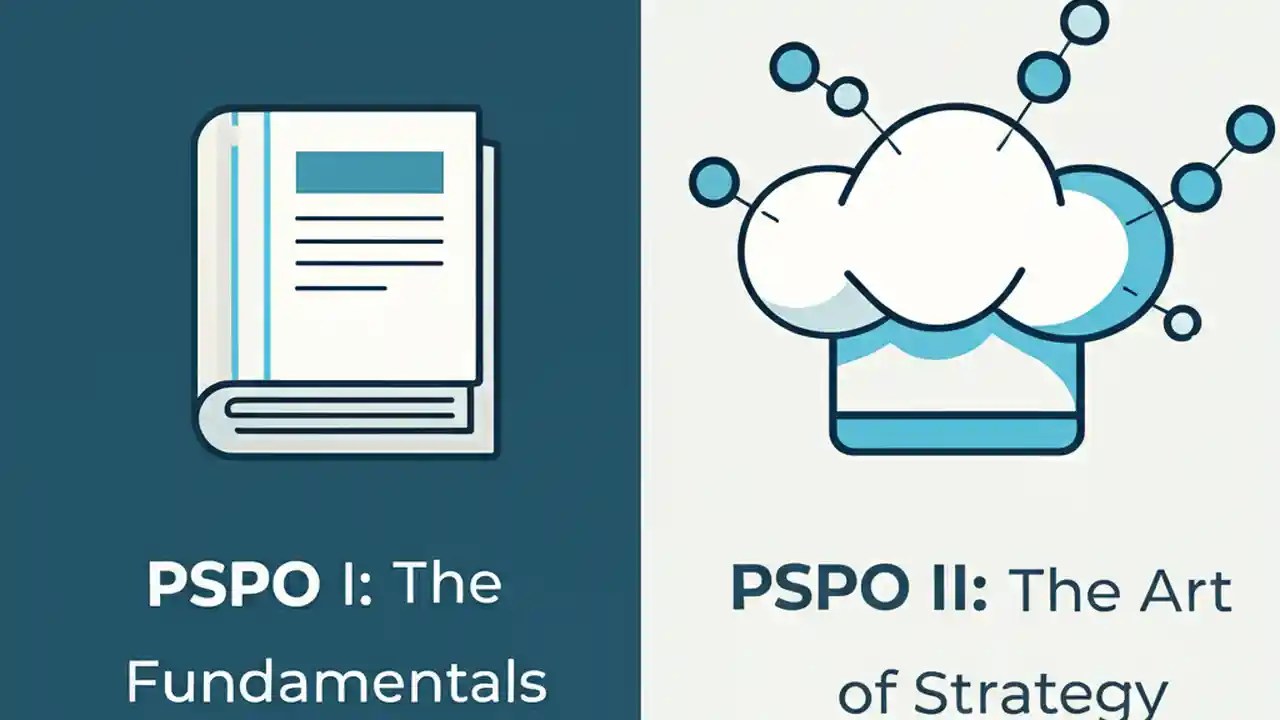 PSPO I: The Fundamentals

PSPO II: The Art of Strategy