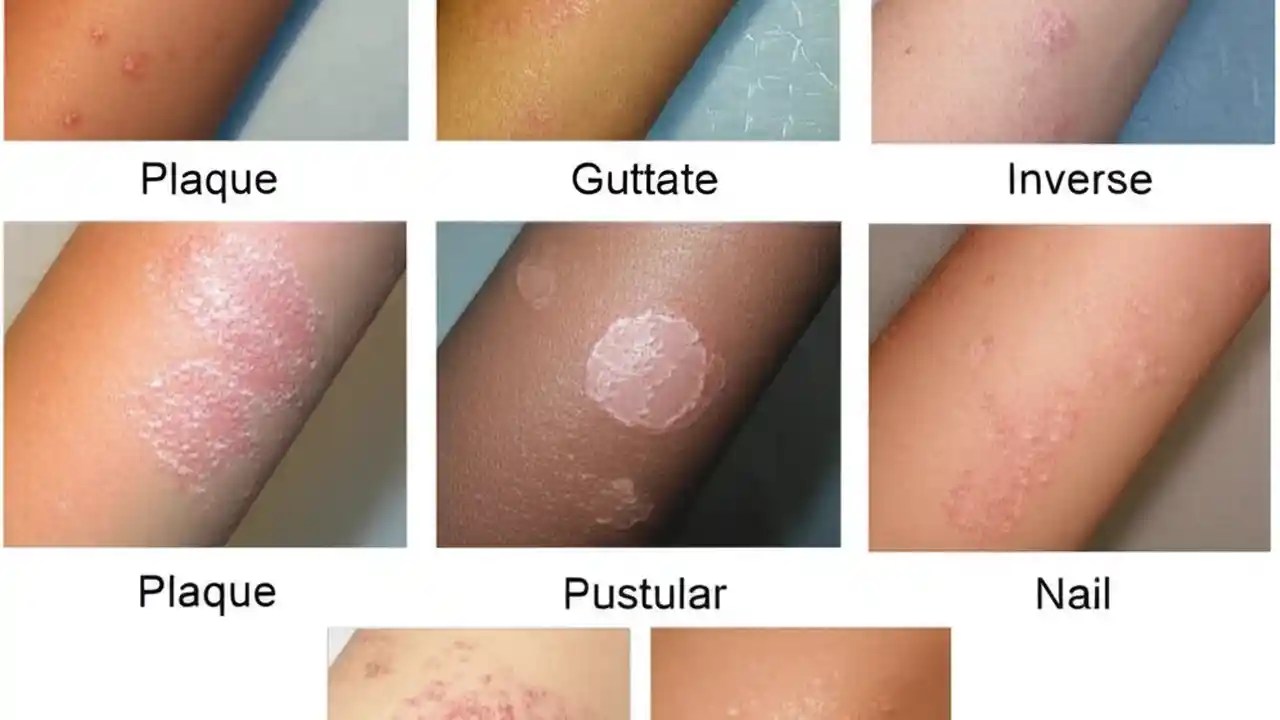 Plaque

Guttate

Inverse

Plaque

Pustular

Nail