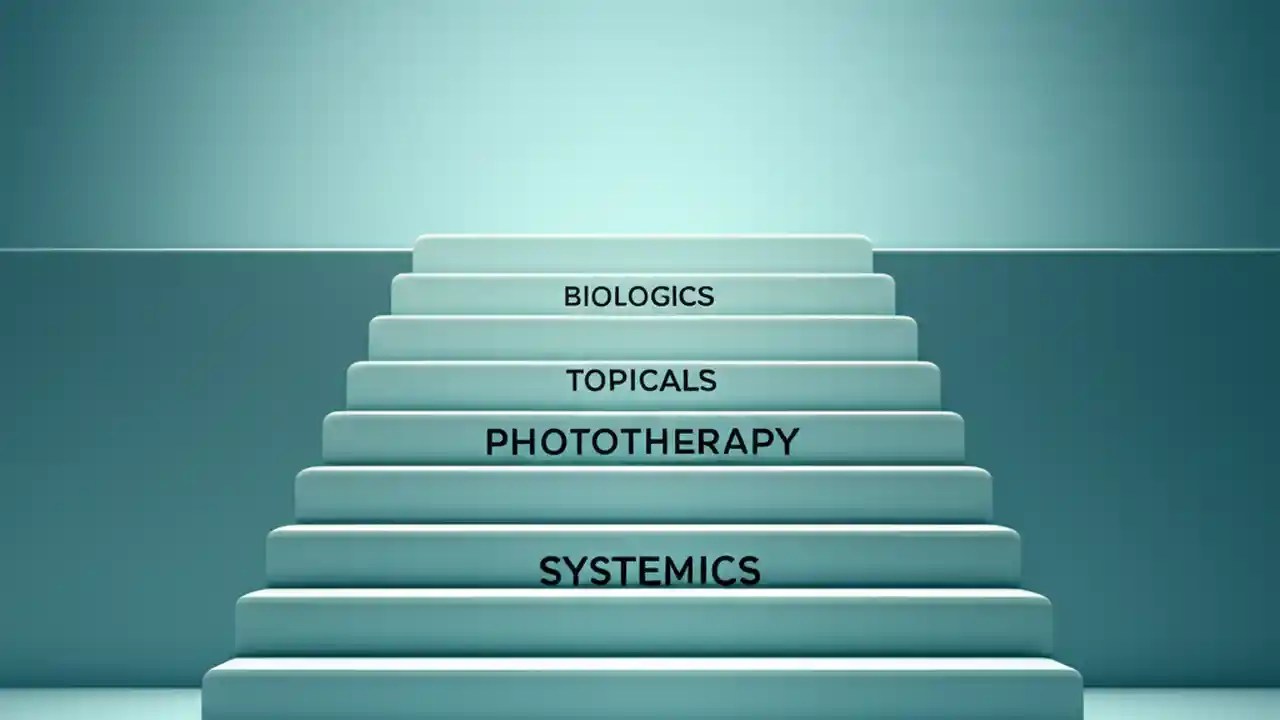 BIOLOGICS

TOPICALS

PHOTOTHERAPY

SYSTEMICS