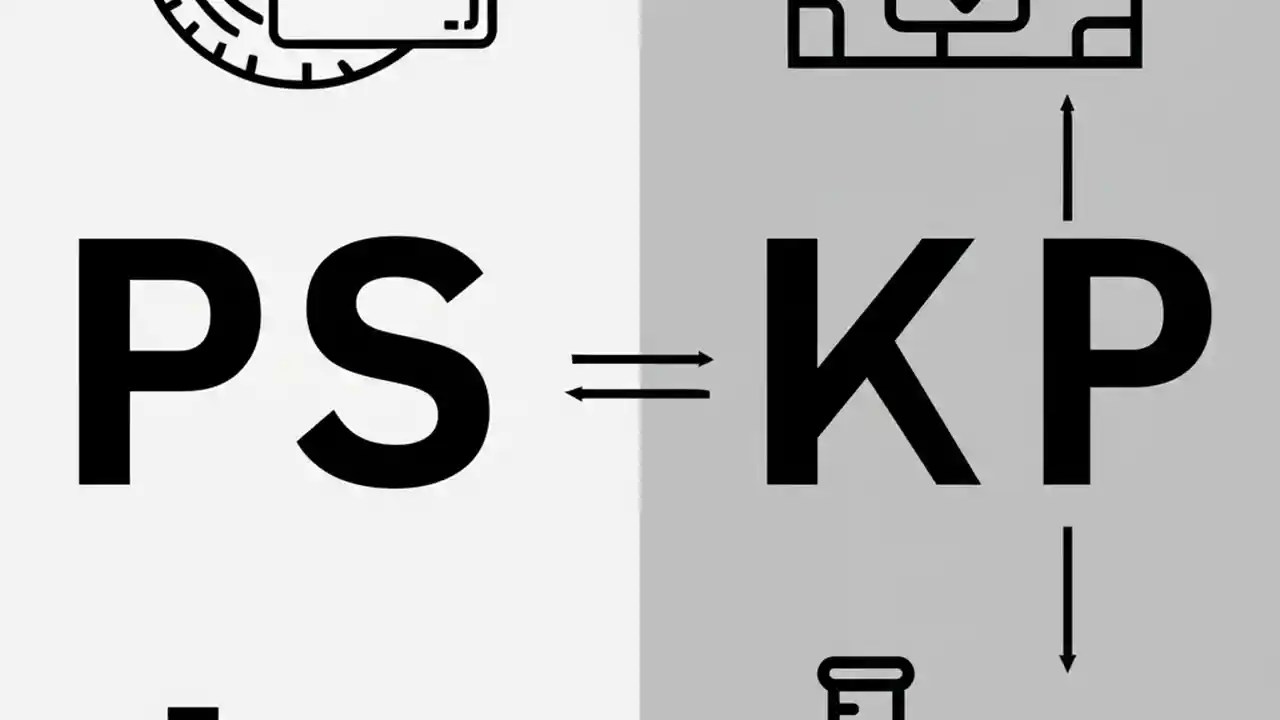 PS

KP