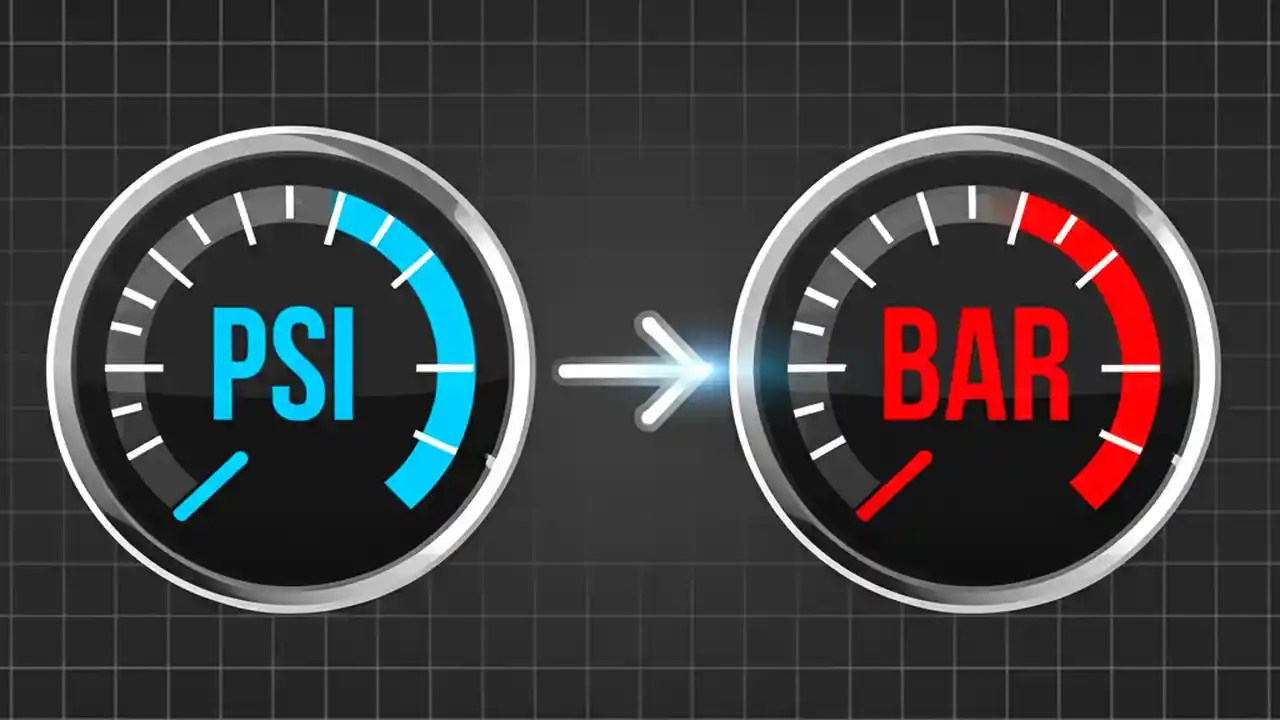 PSI

BAR