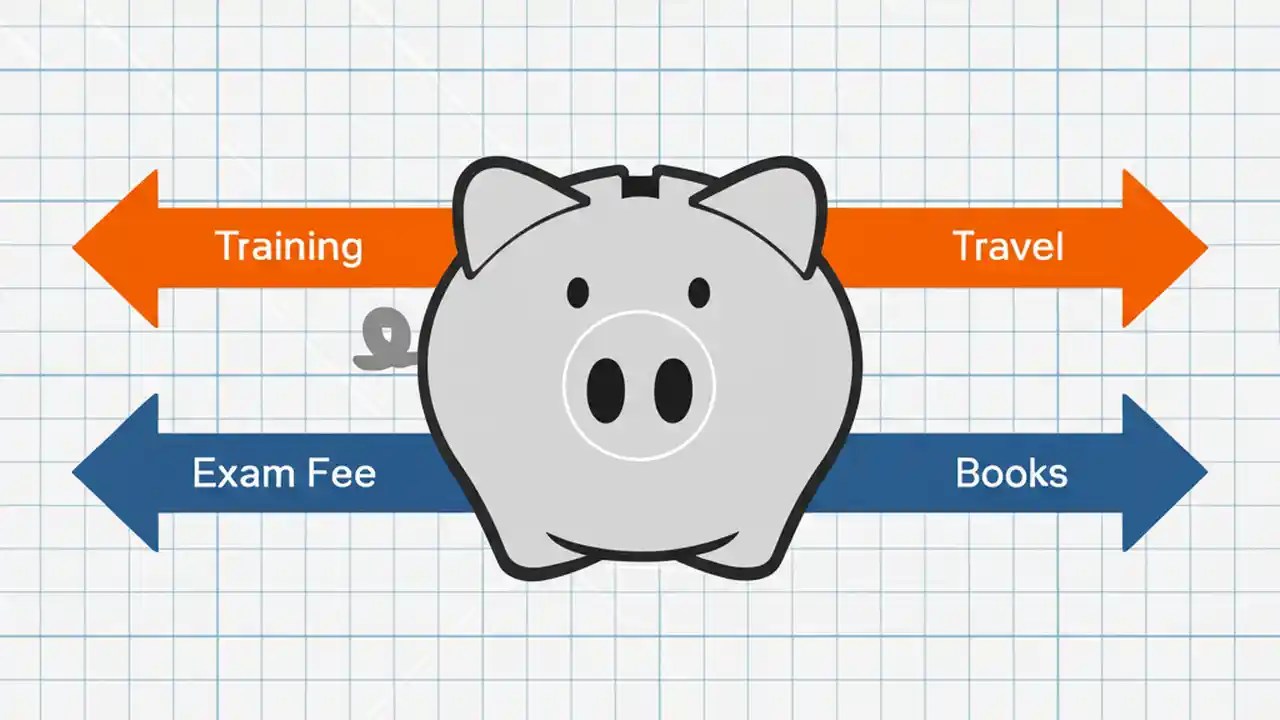 Training

Travel

Exam Fee

Books