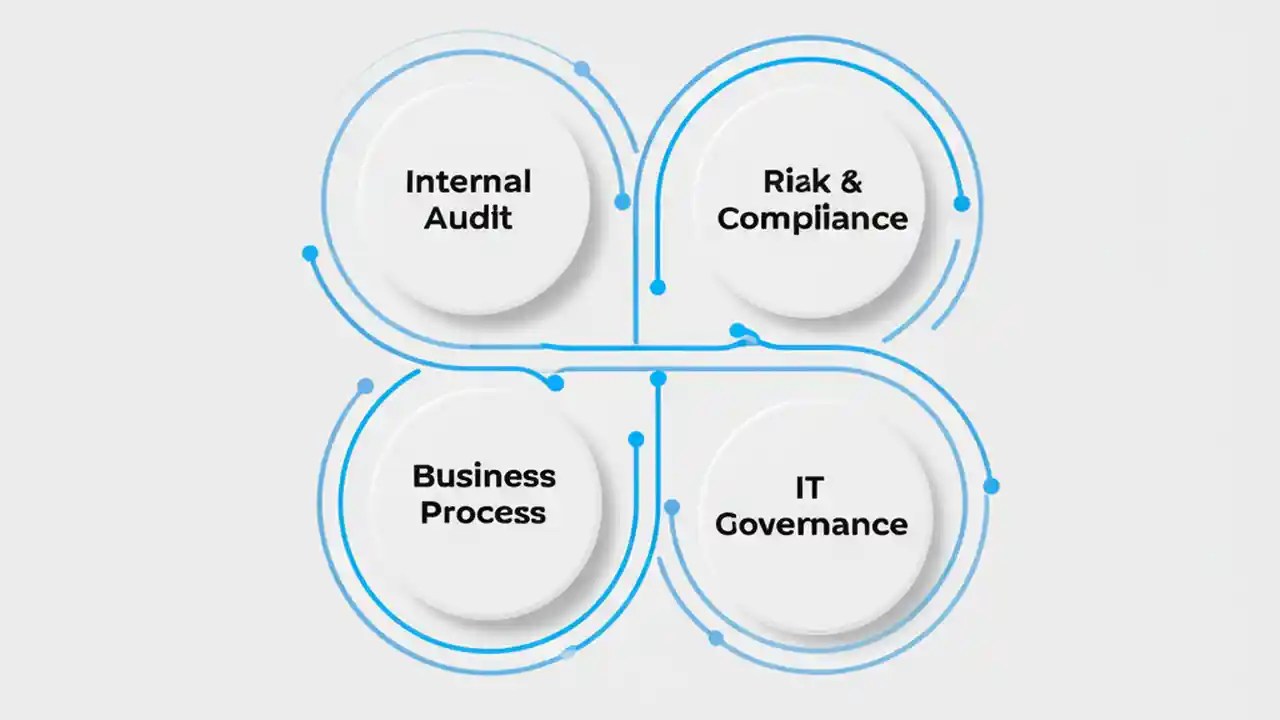 Internal Audit

Riak & Compliance

Business Process

IT Governance