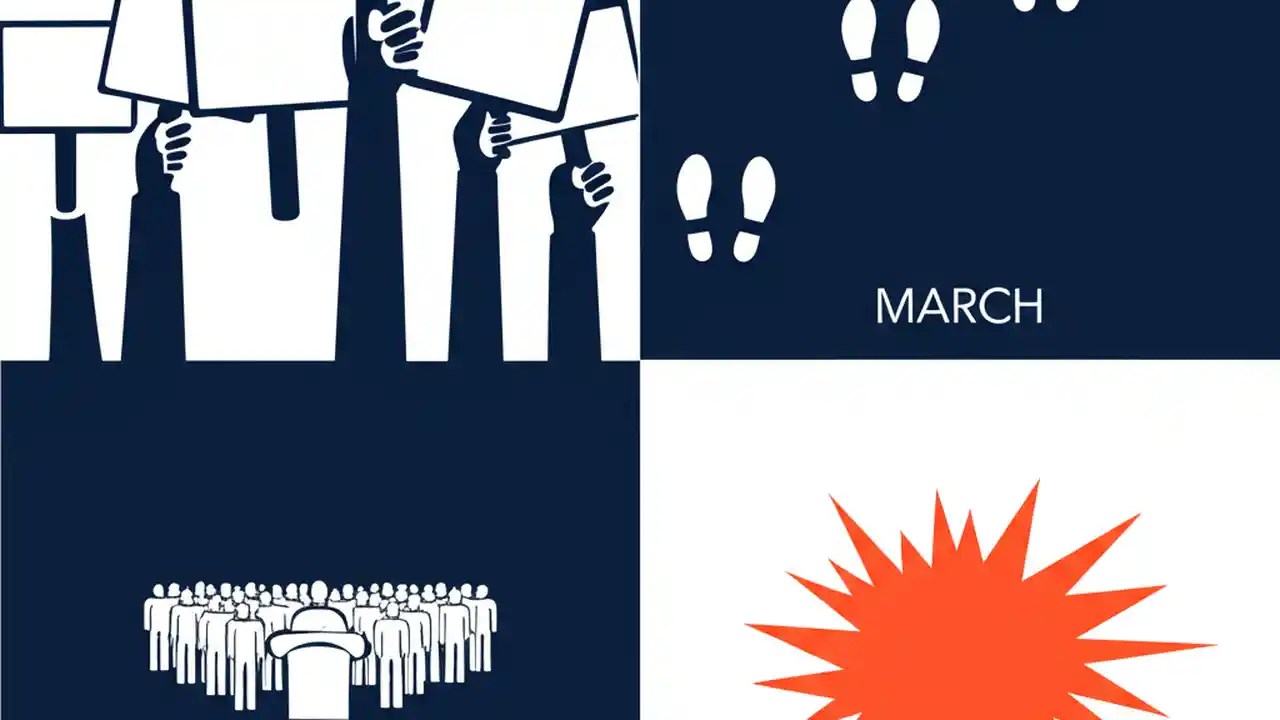 MARCH