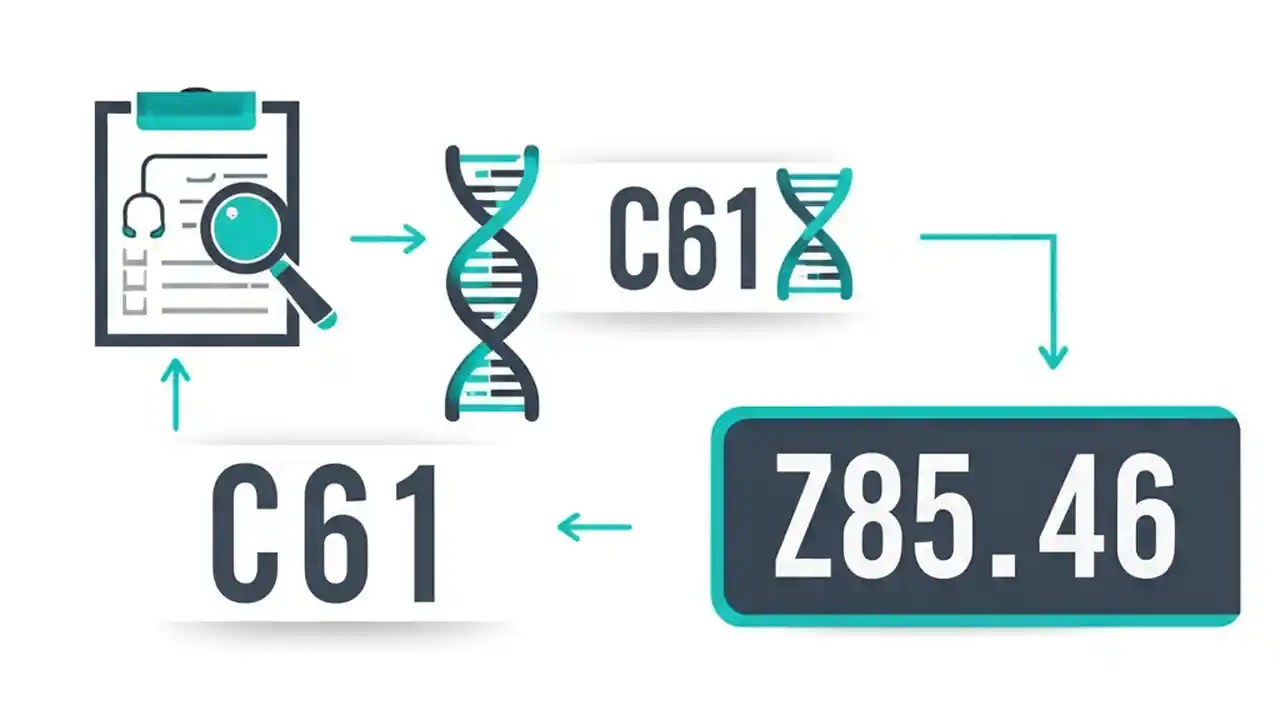 C61

Z85.46

C61