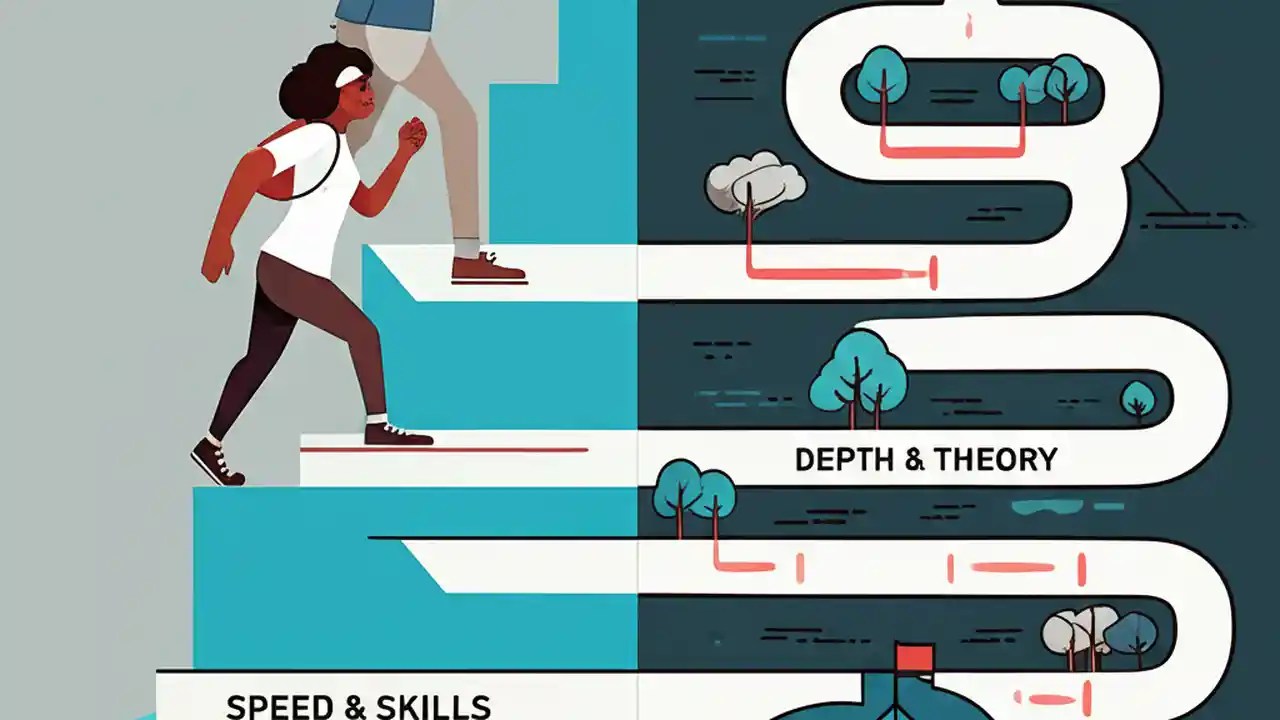 DEPTH & THEORY

SPEED & SKILLS